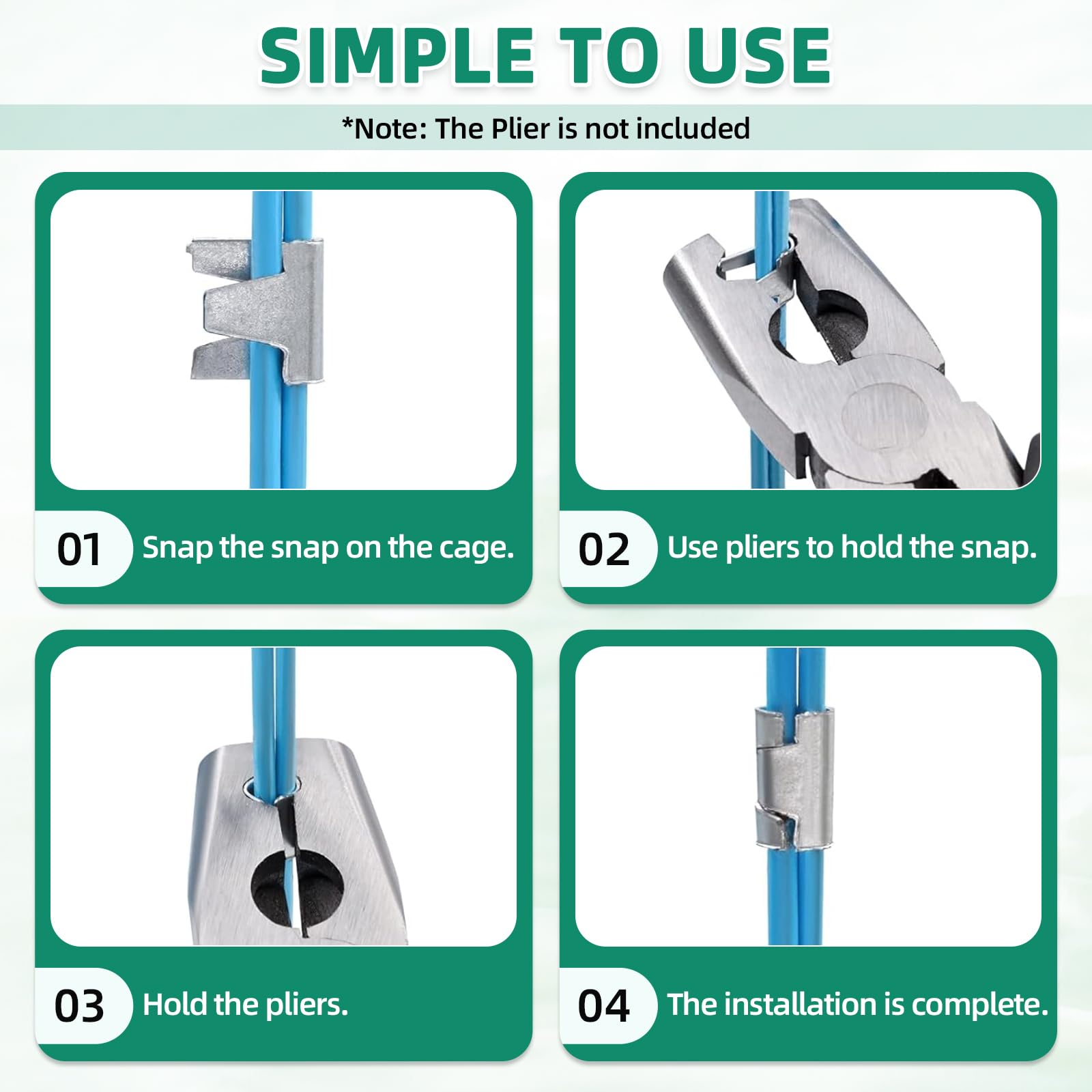 SIMPLE TO USE

*Note: The Plier is not included

01 Snap the snap on the cage.

02 Use pliers to hold the snap.

03 Hold the pliers.

04 The installation is complete.