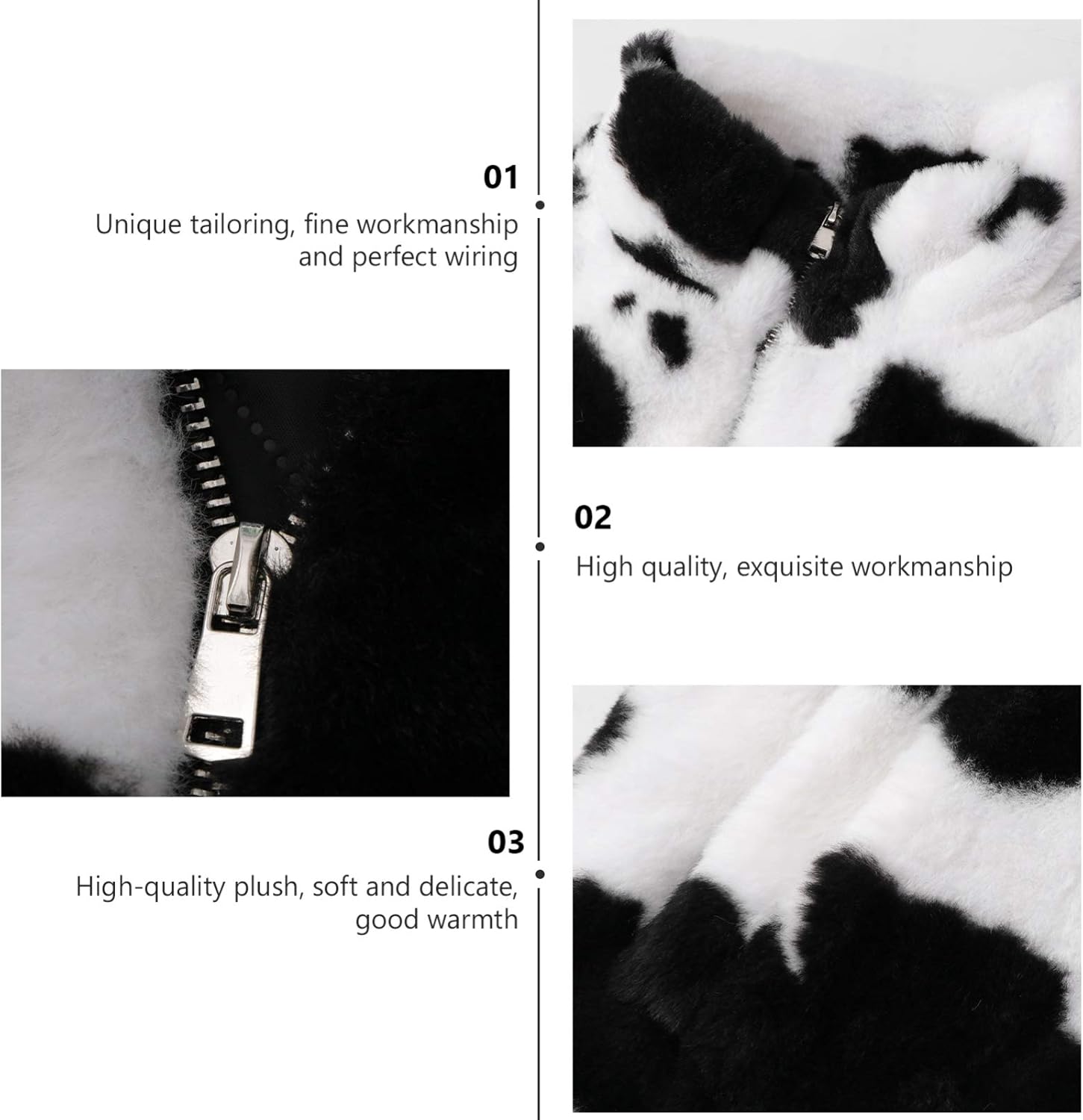 01

Unique tailoring, fine workmanship and perfect wiring

02

High quality, exquisite workmanship

03

High-quality plush, soft and delicate, good warmth