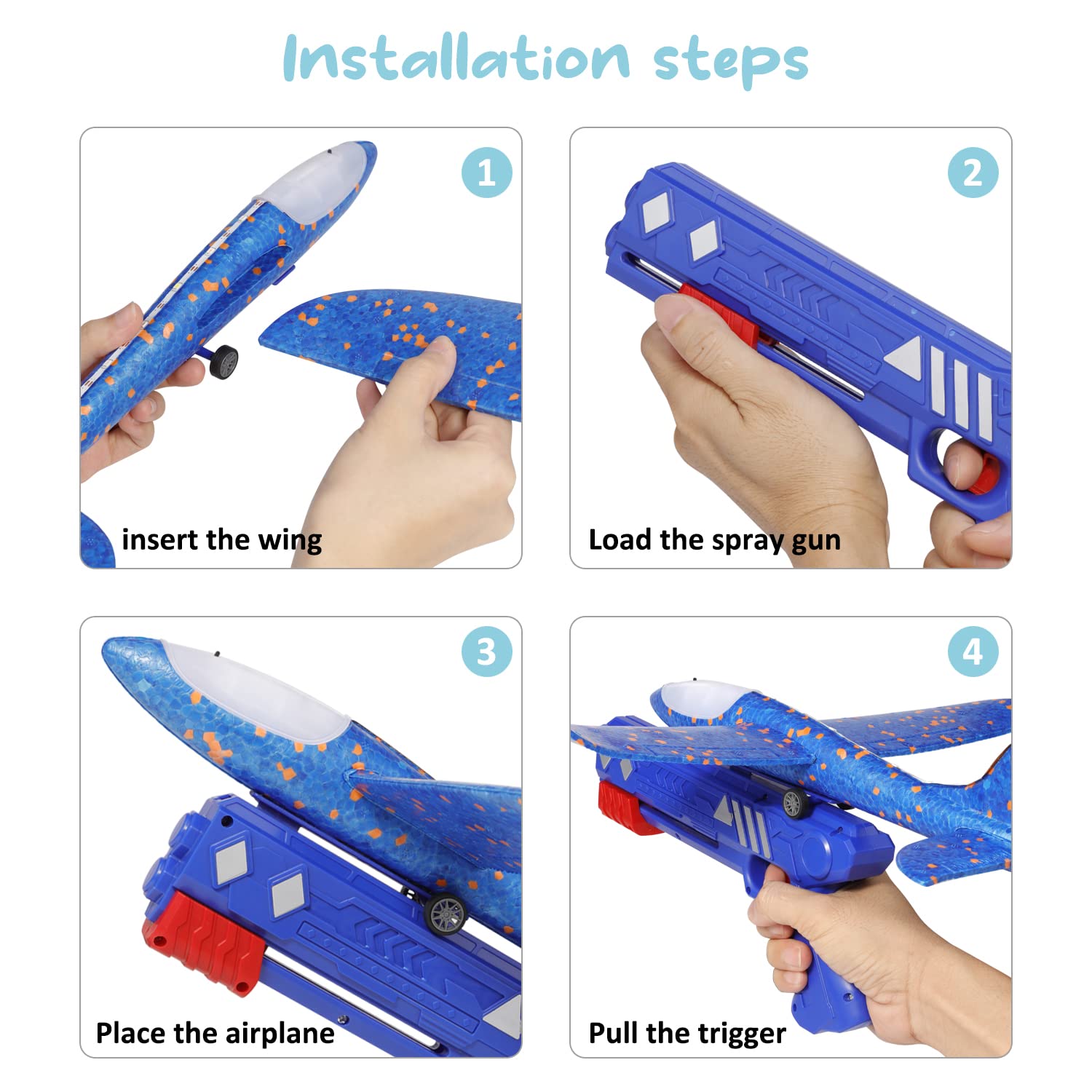 Installation steps

1

insert the wing

2

Load the spray gun

3

Place the airplane

4

Pull the trigger