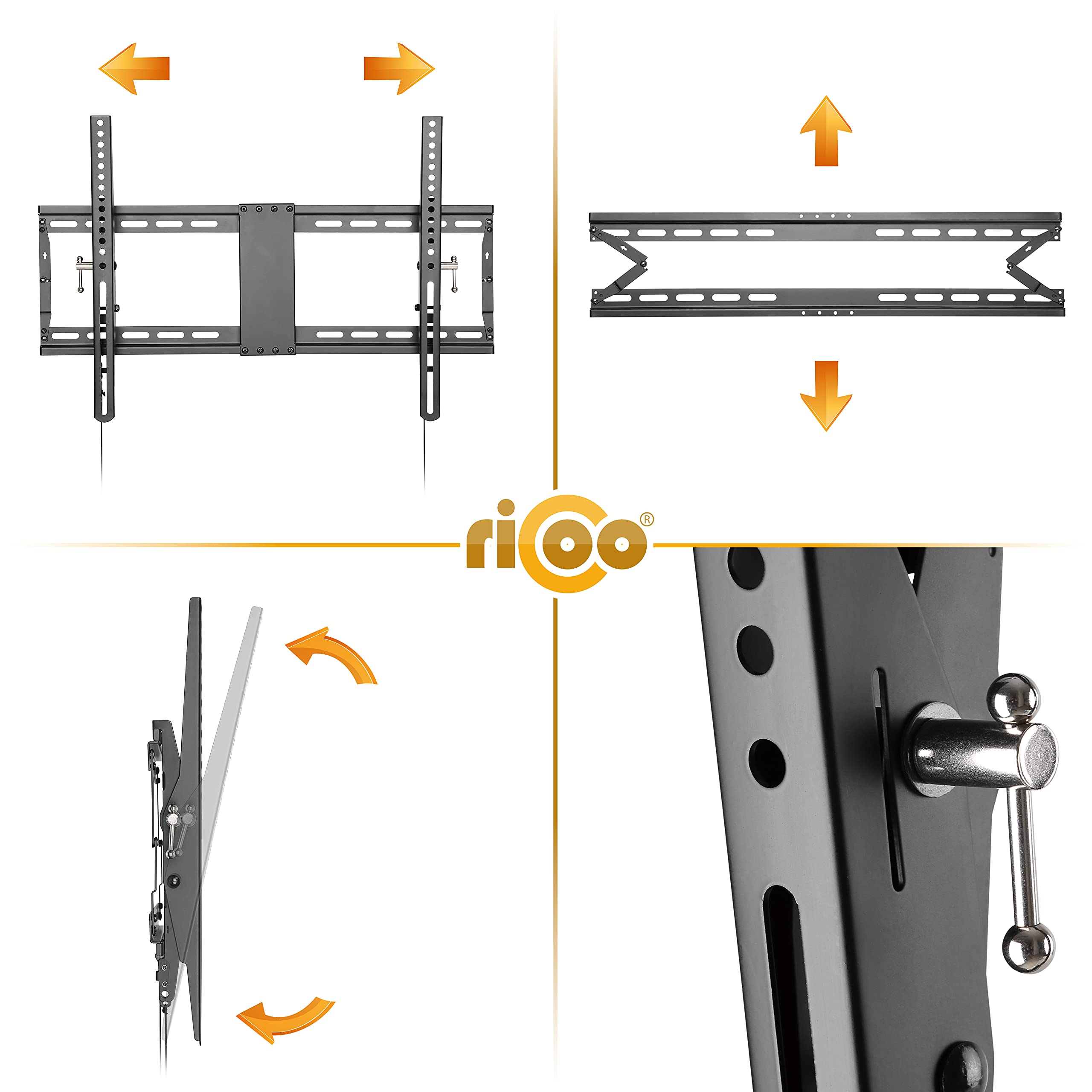 ricoo®