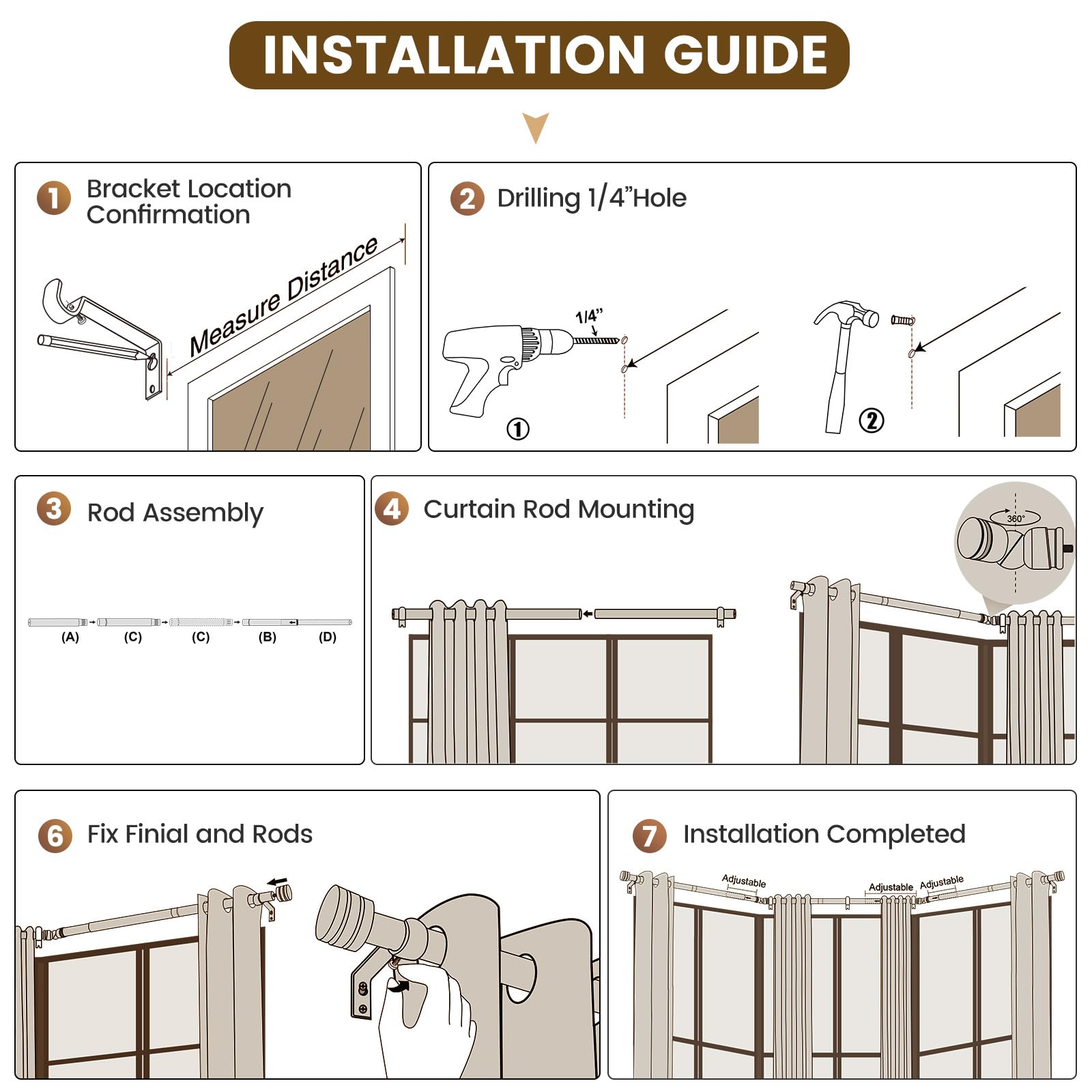 INSTALLATION GUIDE

1 Bracket Location Confirmation

Measure Distance

2 Drilling 1/4"Hole

1/4"

①

②

3 Rod Assembly

(A) (C) (C) (B) (D)

4 Curtain Rod Mounting

360°

6 Fix Finial and Rods

7 Installation Completed

Adjustable

Adjustable

Adjustable