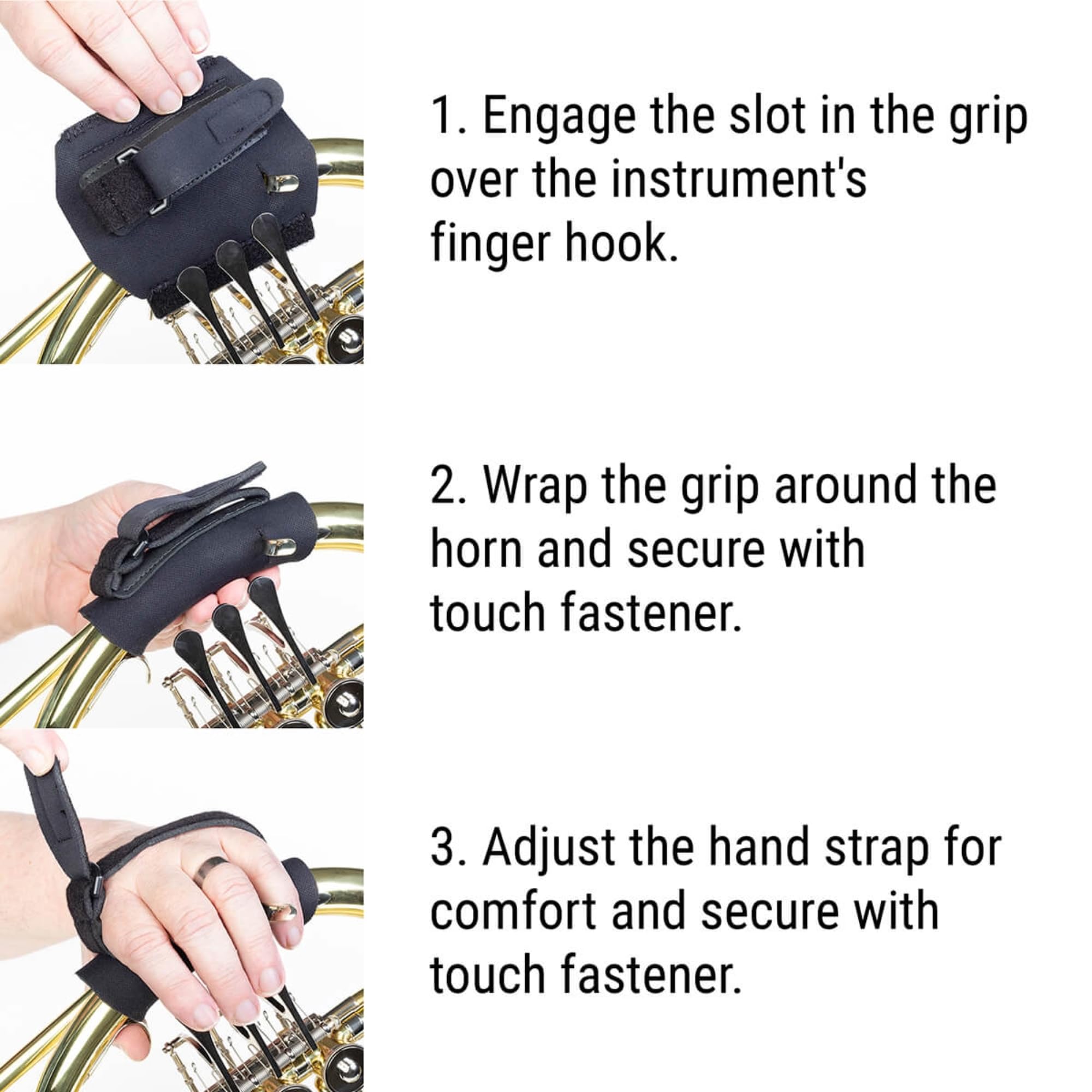 1. Engage the slot in the grip over the instrument's finger hook.

2. Wrap the grip around the horn and secure with touch fastener.

3. Adjust the hand strap for comfort and secure with touch fastener.