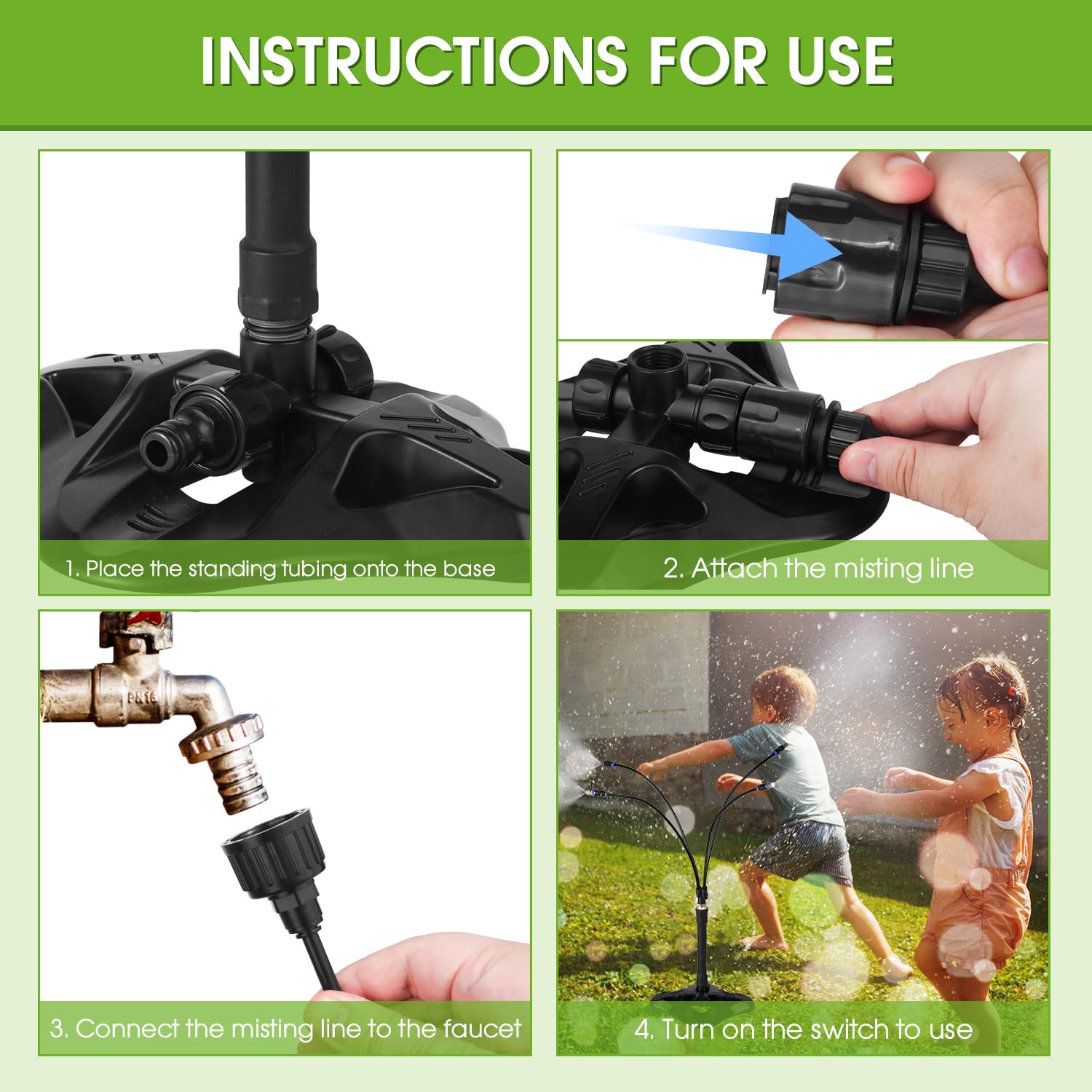 INSTRUCTIONS FOR USE

1. Place the standing tubing onto the base

2. Attach the misting line

PN16

3. Connect the misting line to the faucet

4. Turn on the switch to use