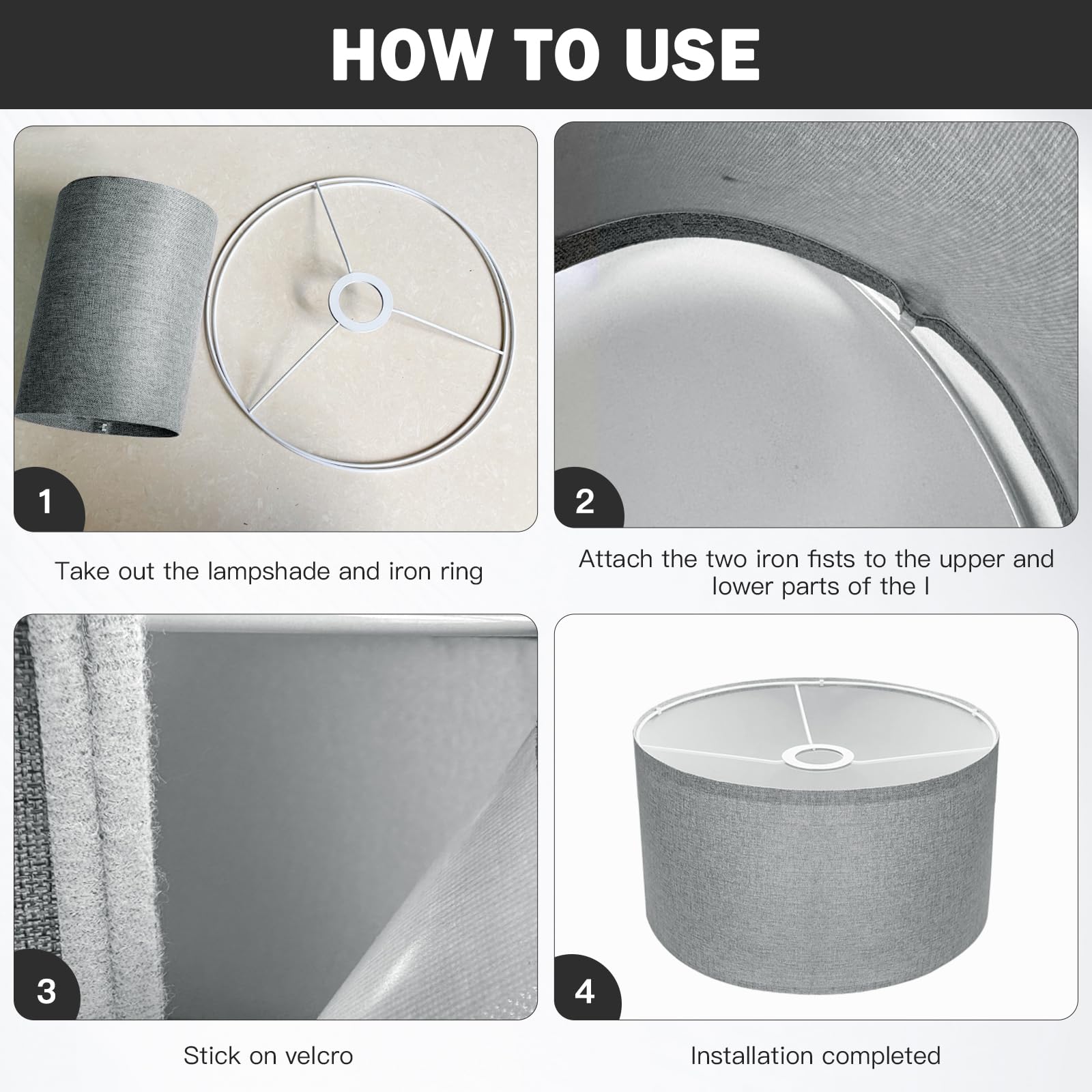 HOW TO USE

1

Take out the lampshade and iron ring

2

Attach the two iron fists to the upper and lower parts of the l

3

Stick on velcro

4

Installation completed