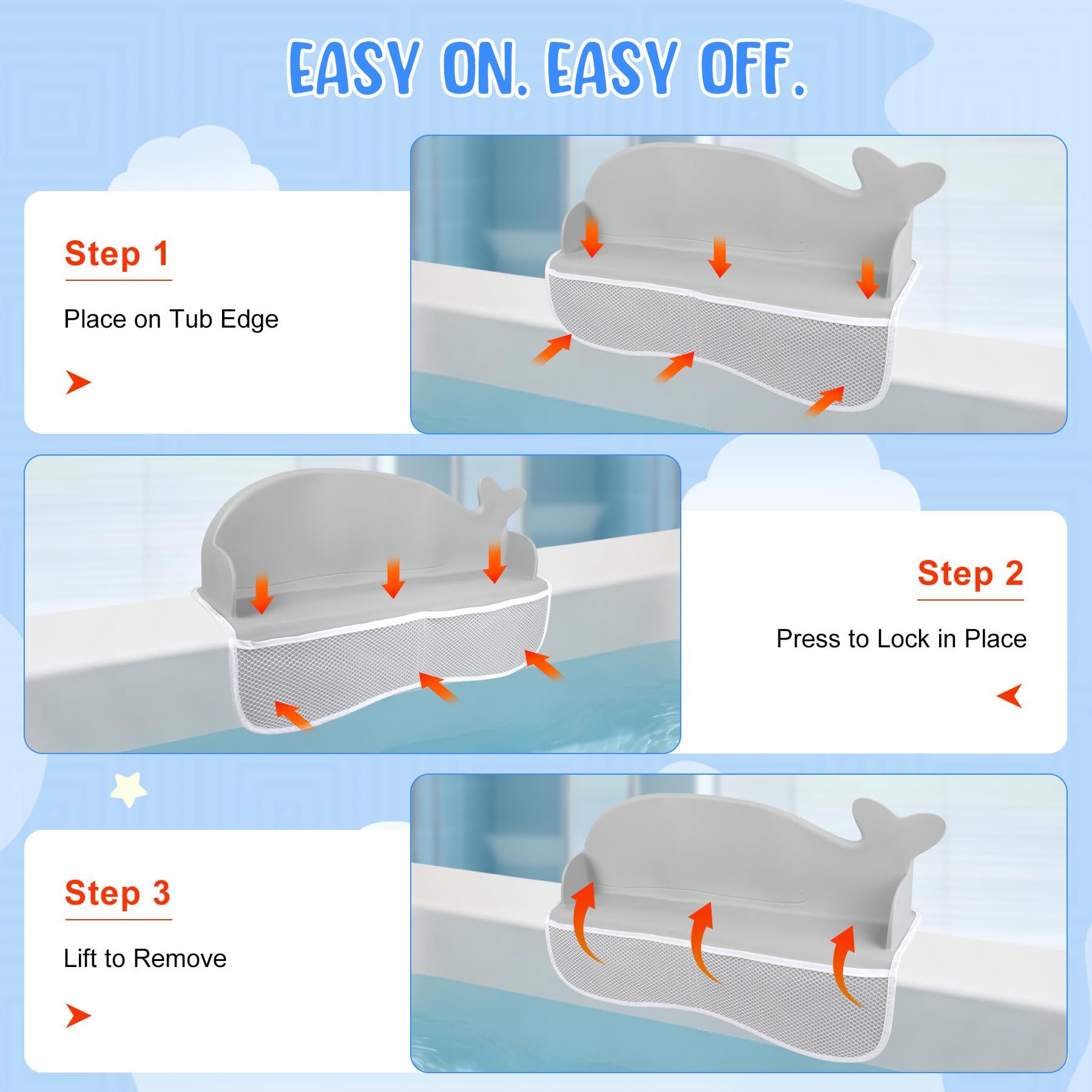 EASY ON. EASY OFF.

Step 1

Place on Tub Edge

Step 2

Press to Lock in Place

Step 3

Lift to Remove