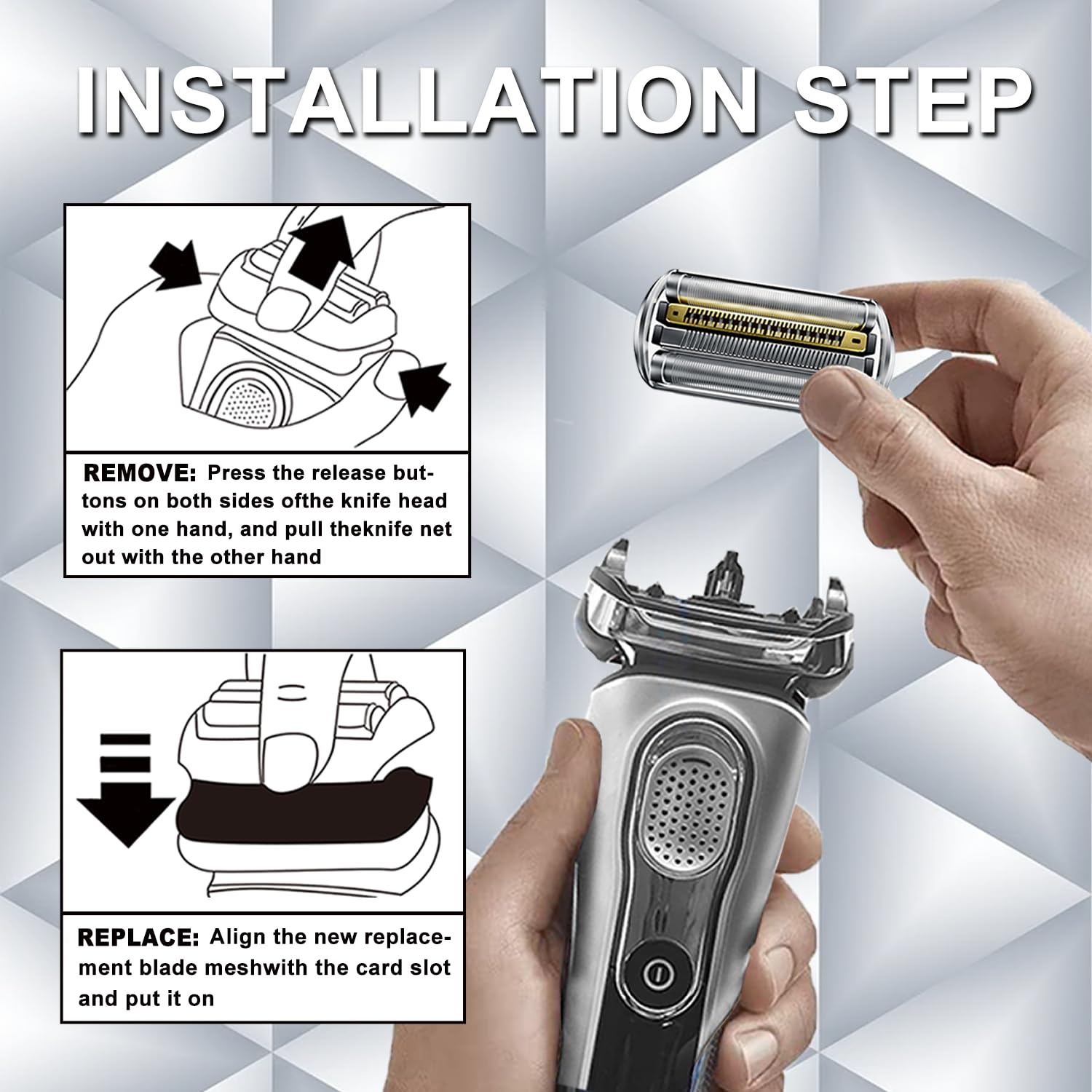 INSTALLATION STEP

REMOVE: Press the release buttons on both sides ofthe knife head with one hand, and pull theknife net out with the other hand

REPLACE: Align the new replacement blade meshwith the card slot and put it on