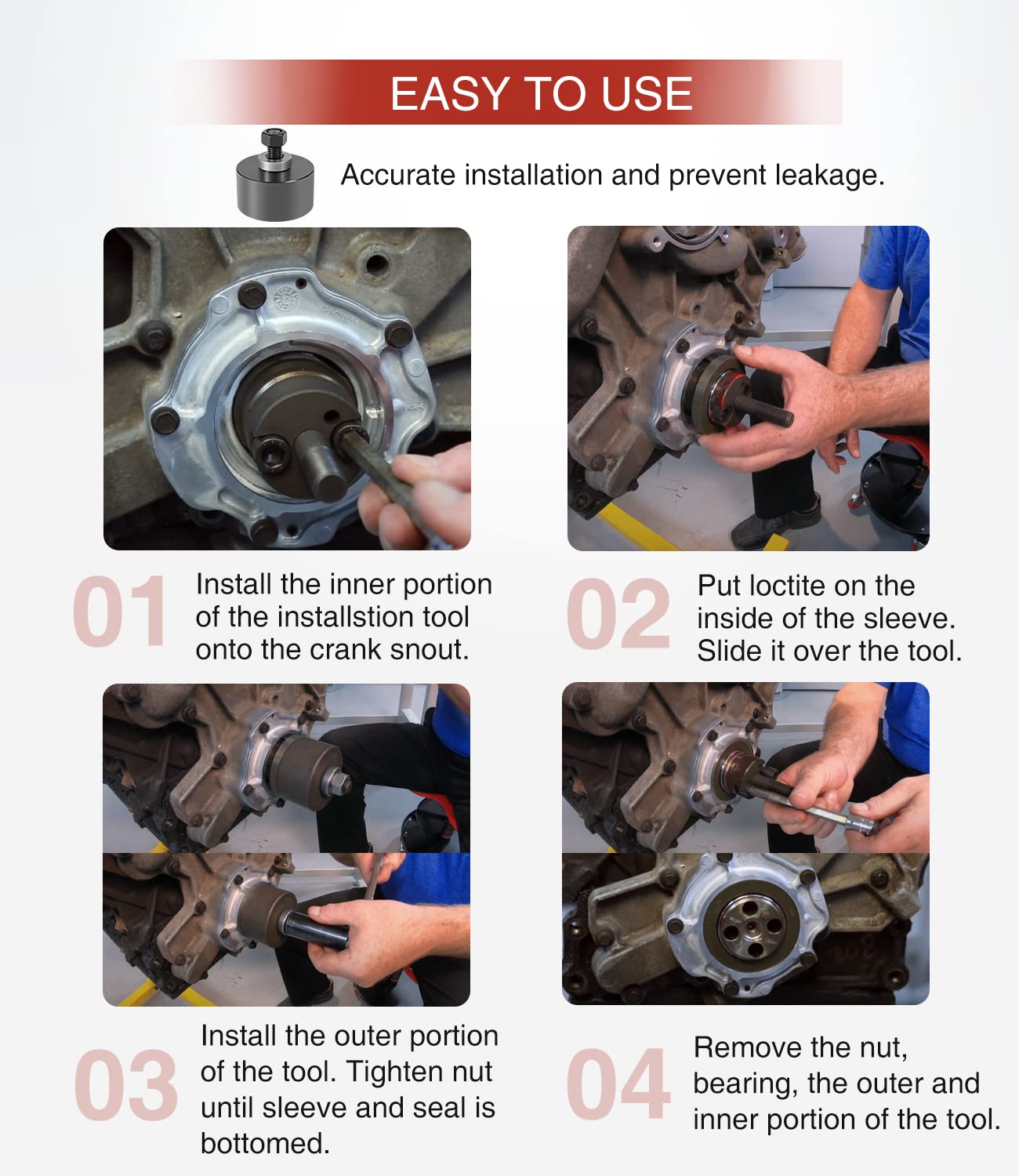 EASY TO USE

Accurate installation and prevent leakage.

01 Install the inner portion of the installstion tool onto the crank snout.

02 Put loctite on the inside of the sleeve. Slide it over the tool.

03 Install the outer portion of the tool. Tighten nut until sleeve and seal is bottomed.

04 Remove the nut, bearing, the outer and inner portion of the tool.