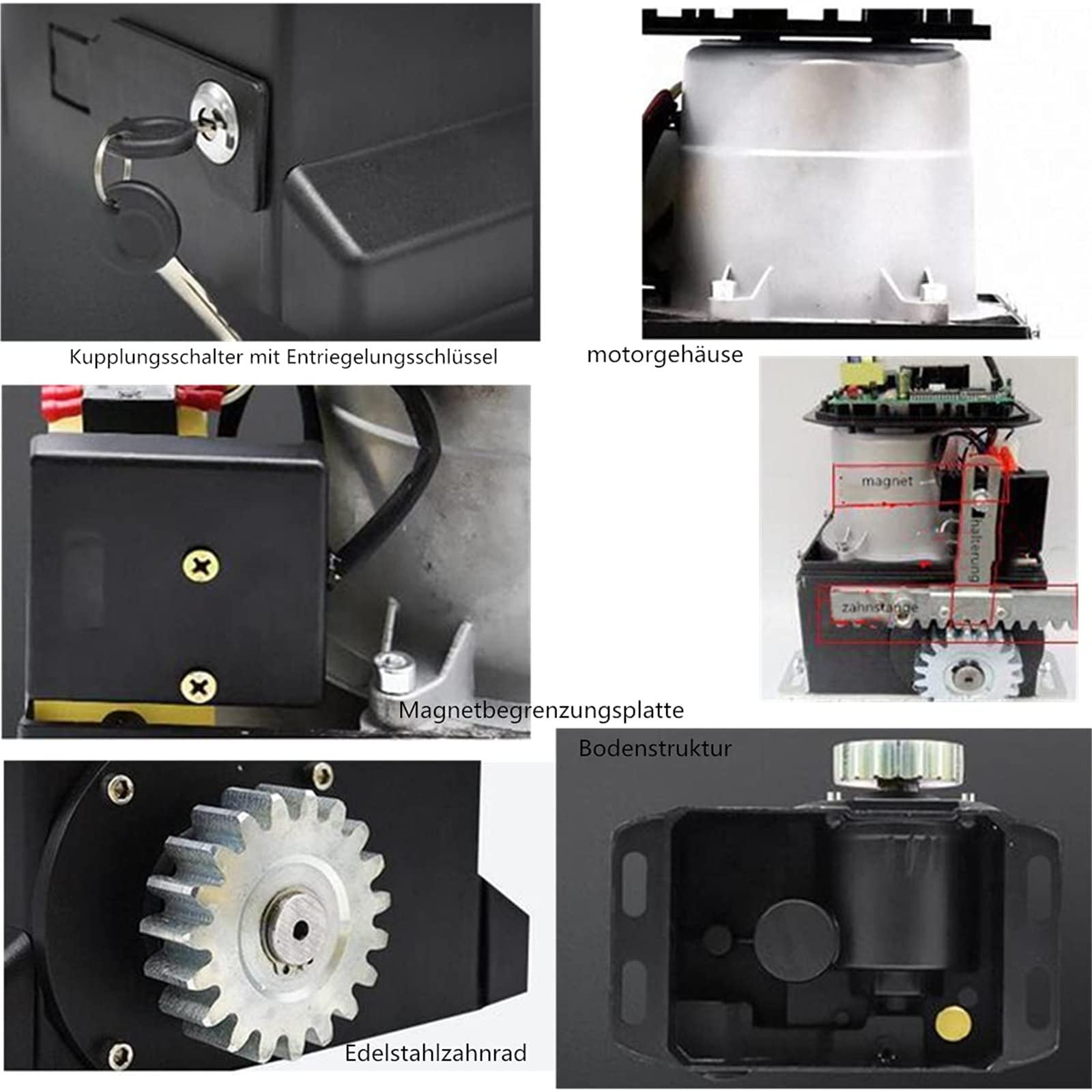 Kupplungsschalter mit Entriegelungsschlüssel

motorgehäuse

magnet

halterung

zahnstange

Magnetbegrenzungsplatte

Bodenstruktur

Edelstahlzahnrad