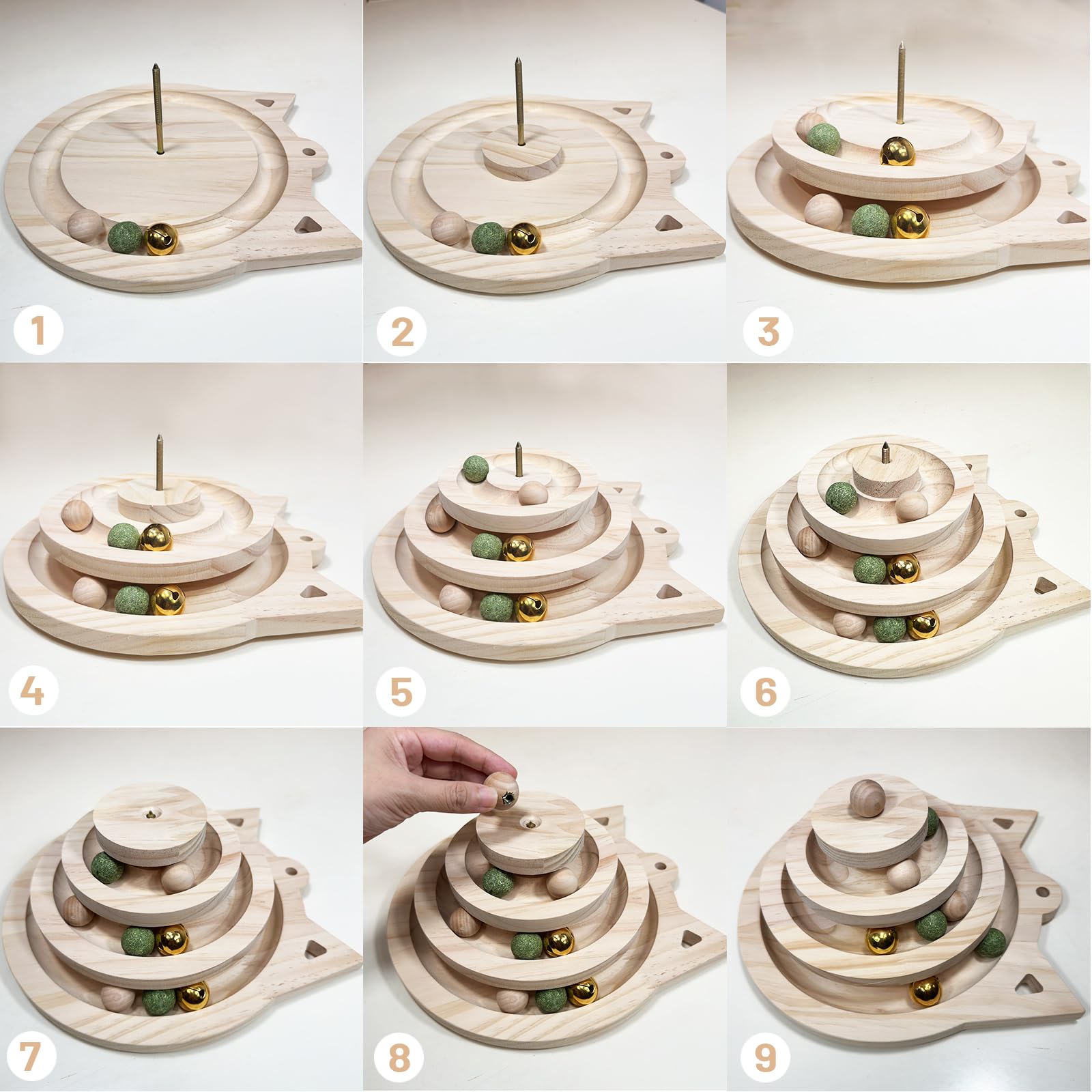 1
2
3
4
5
6
7
8
9