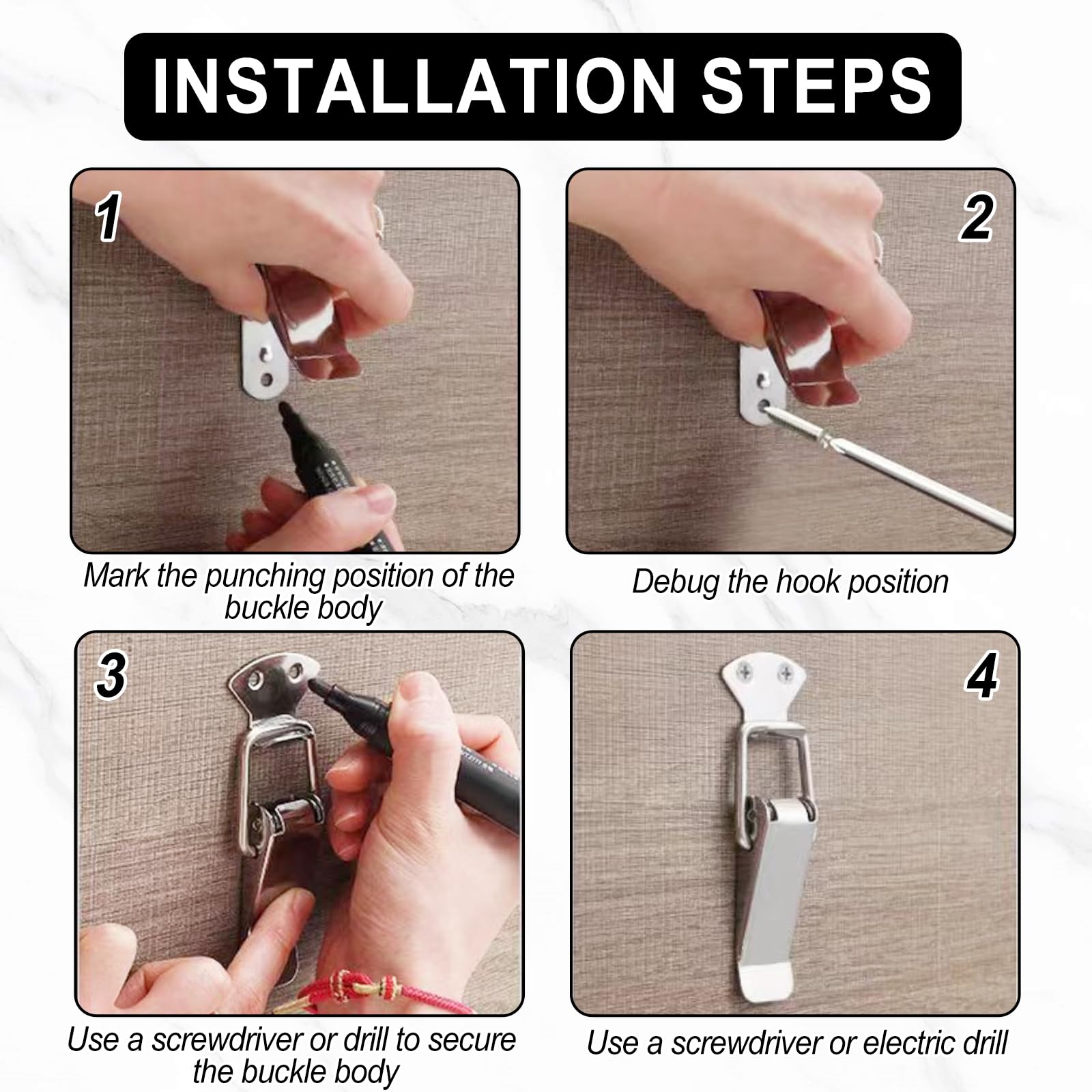 INSTALLATION STEPS

1

Mark the punching position of the buckle body

2

Debug the hook position

3

Use a screwdriver or drill to secure the buckle body

4

Use a screwdriver or electric drill