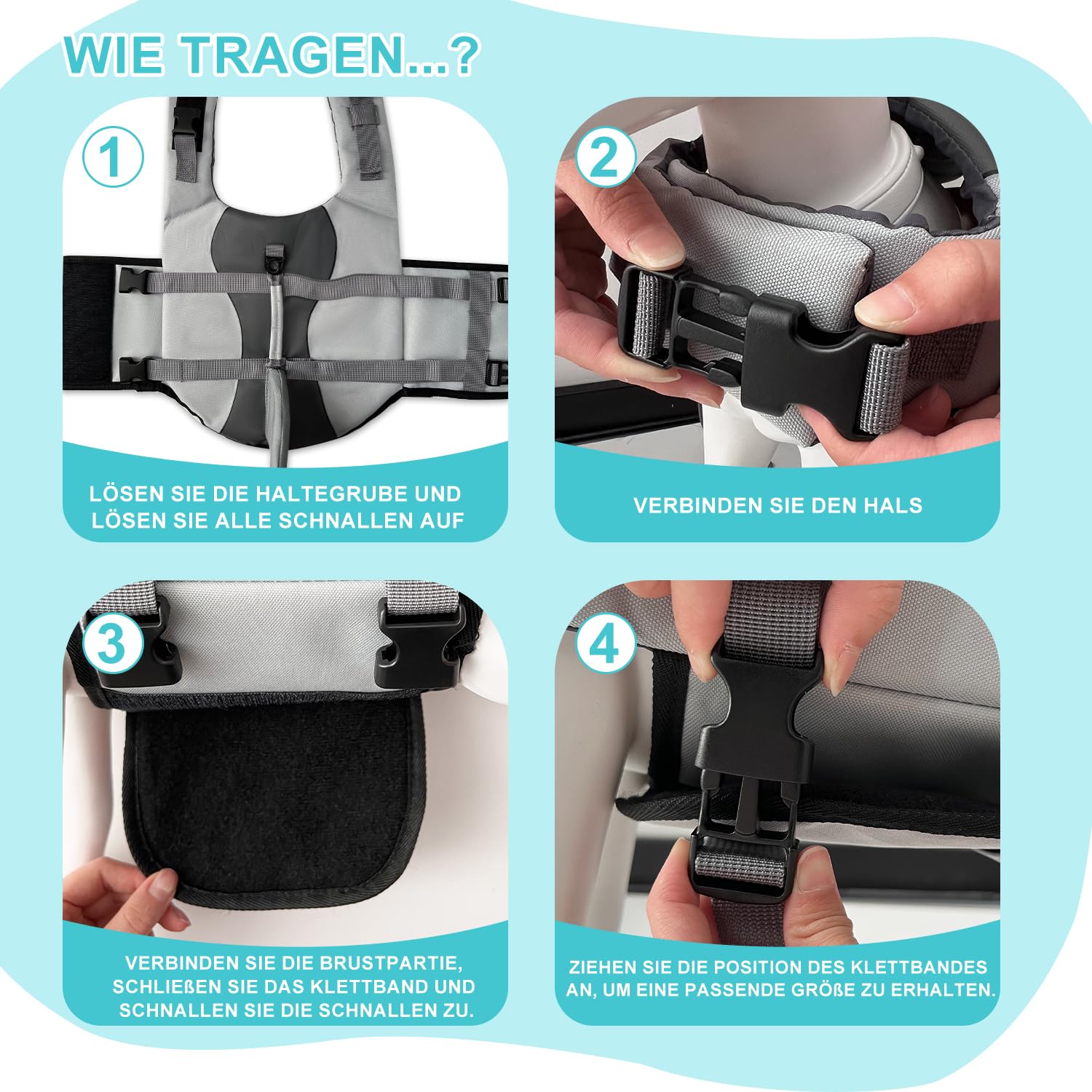 WIE TRAGEN...?

1

LÖSEN SIE DIE HALTEGRUBE UND LÖSEN SIE ALLE SCHNALLEN AUF

2

VERBINDEN SIE DEN HALS

3

VERBINDEN SIE DIE BRUSTPARTIE, SCHLIEßEN SIE DAS KLETTBAND UND SCHNALLEN SIE DIE SCHNALLEN ZU.

4

ZIEHEN SIE DIE POSITION DES KLETTBANDES AN, UM EINE PASSENDE GRÖßE ZU ERHALTEN.