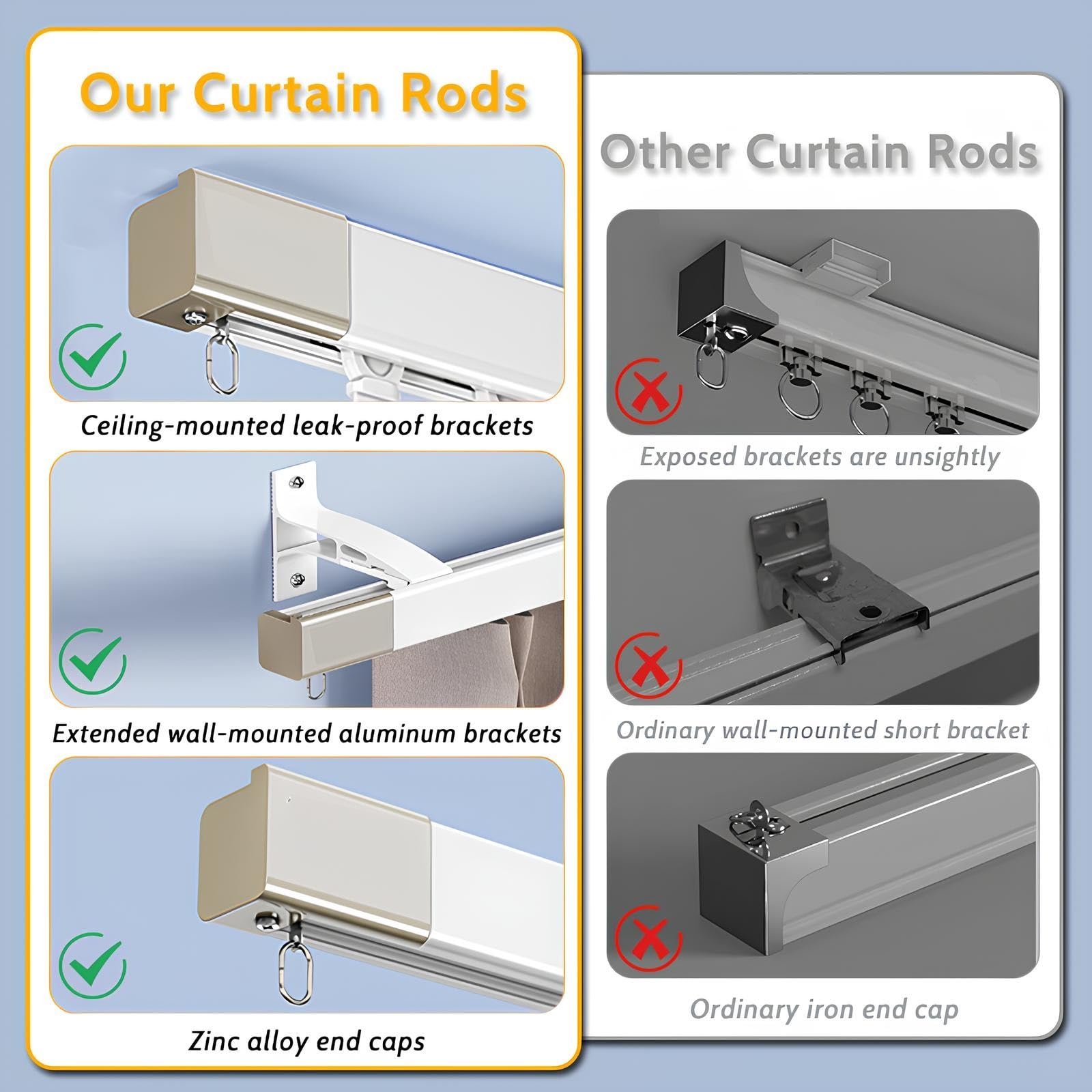 Our Curtain Rods

Ceiling-mounted leak-proof brackets

Extended wall-mounted aluminum brackets

Zinc alloy end caps

Other Curtain Rods

Exposed brackets are unsightly

Ordinary wall-mounted short bracket

Ordinary iron end cap