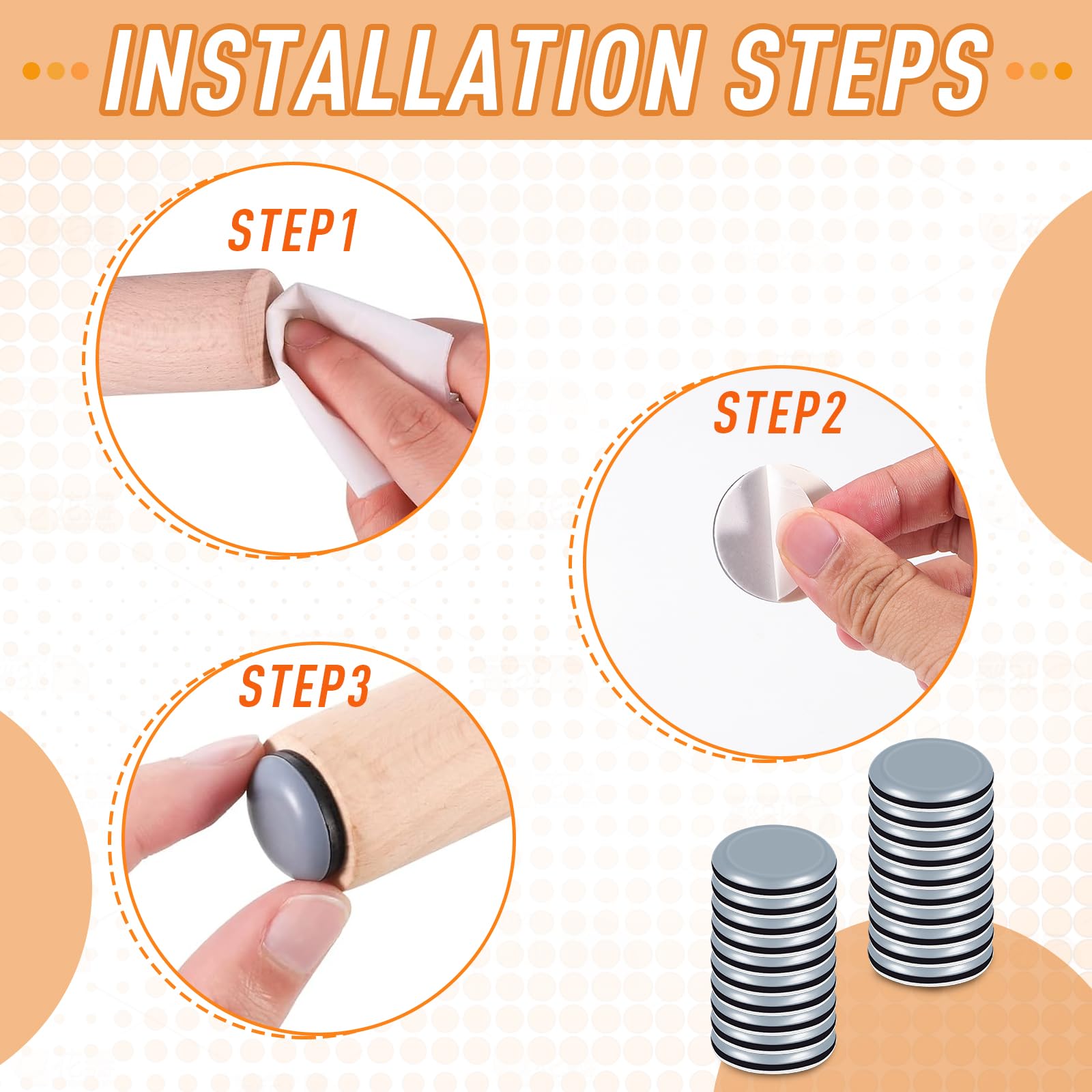 INSTALLATION STEPS

STEP1

STEP2

STEP3