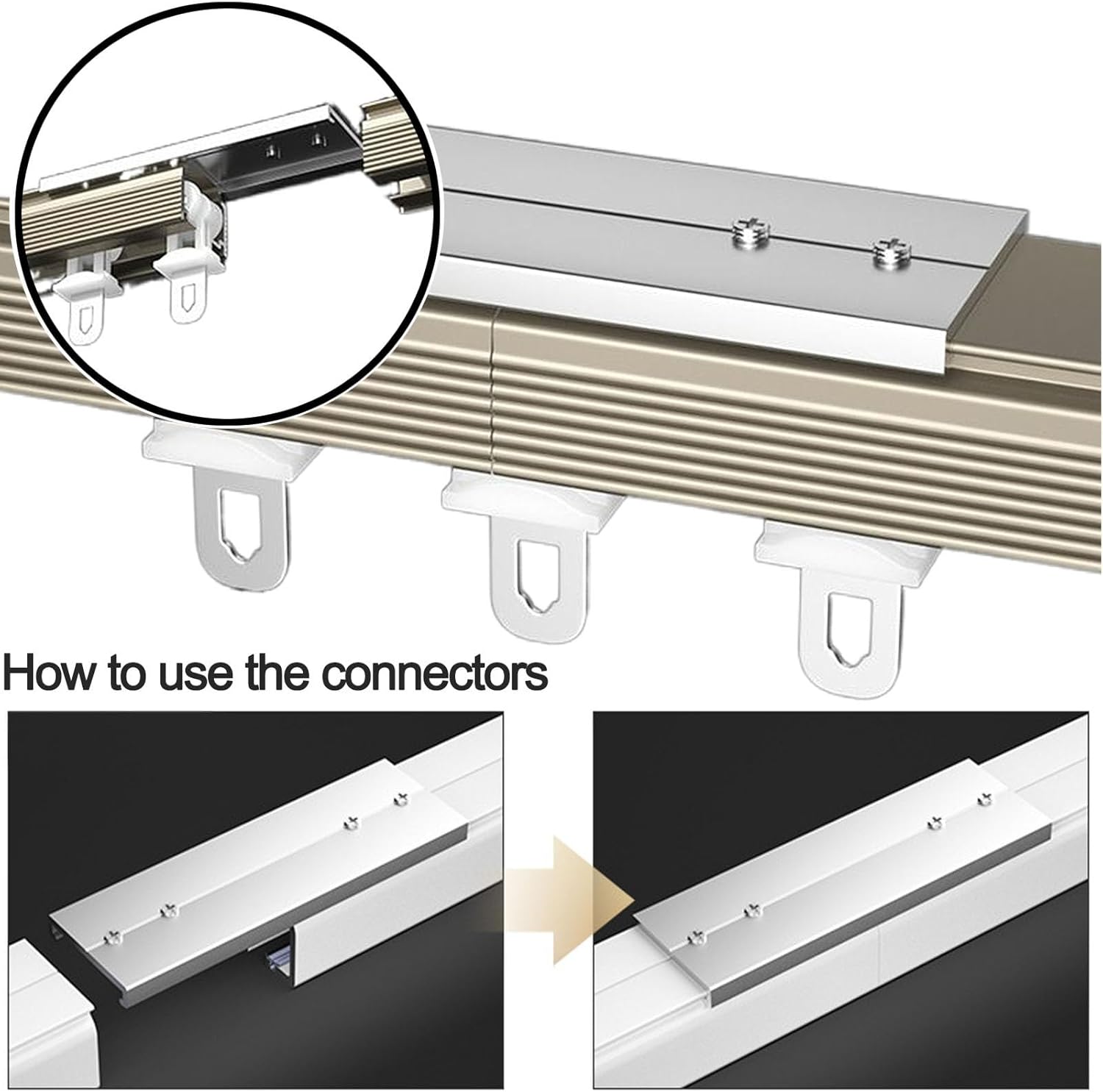 How to use the connectors