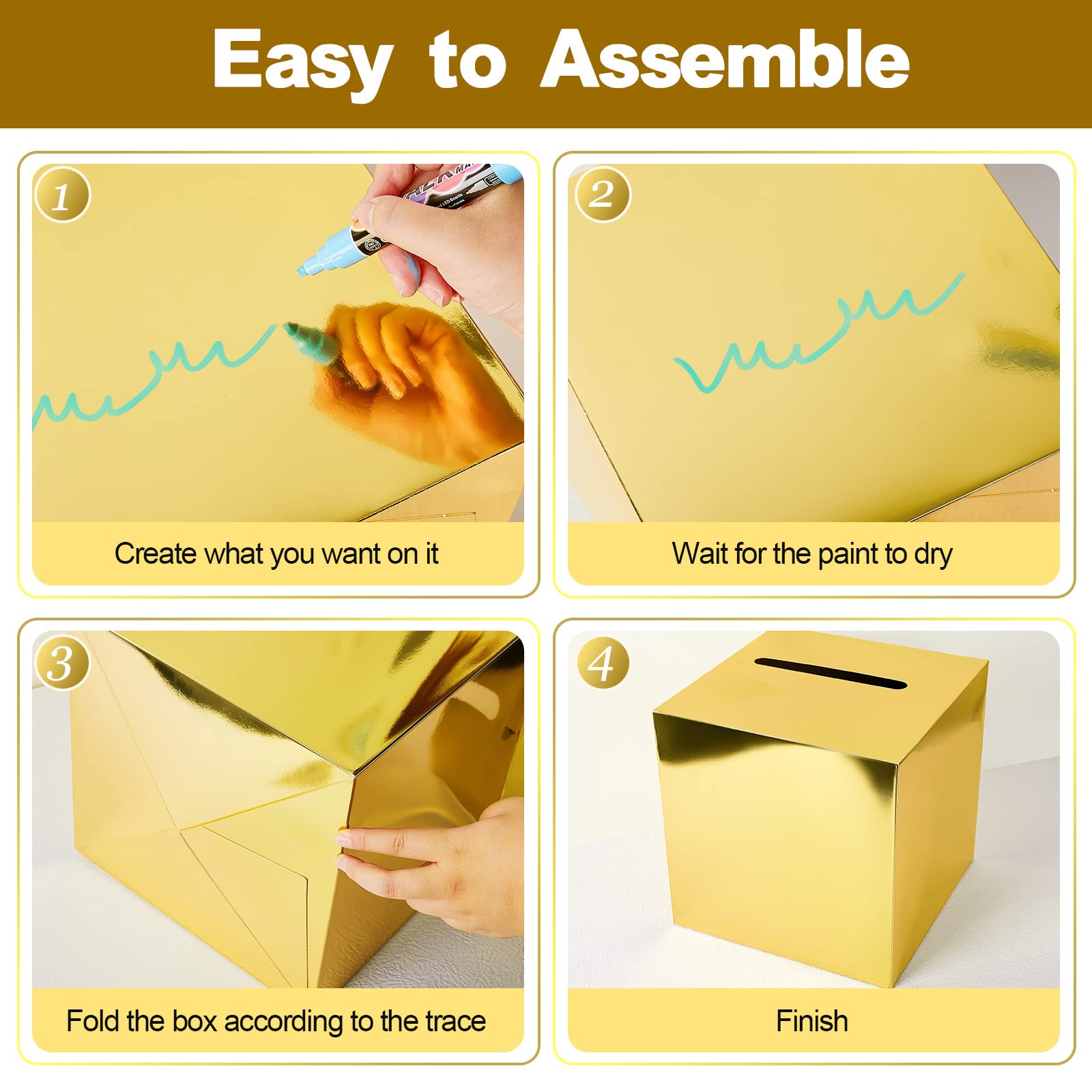 Easy to Assemble

1

Create what you want on it

2

Wait for the paint to dry

3

Fold the box according to the trace

4

Finish