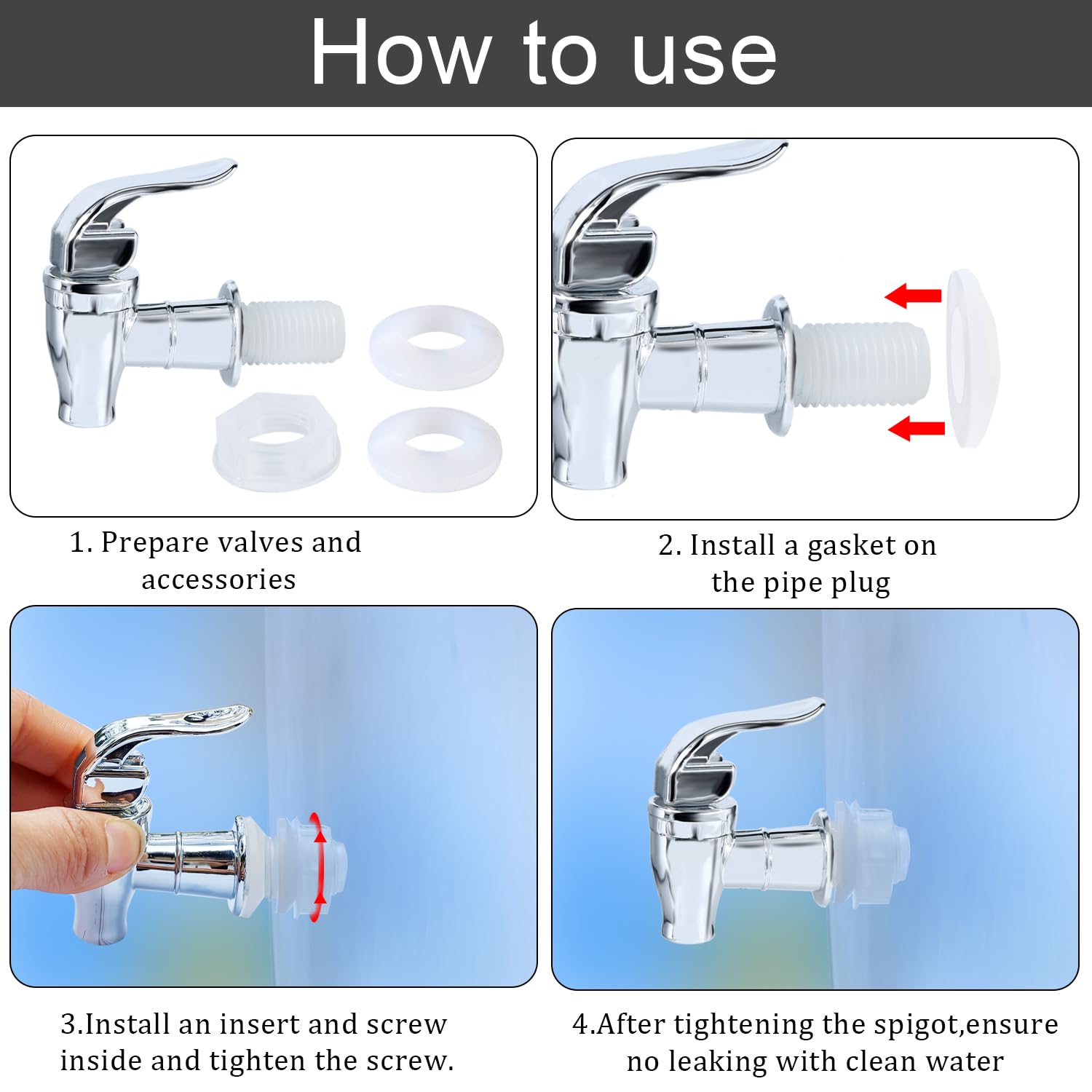 How to use

1. Prepare valves and accessories

2. Install a gasket on the pipe plug

3.Install an insert and screw inside and tighten the screw.

4.After tightening the spigot,ensure no leaking with clean water