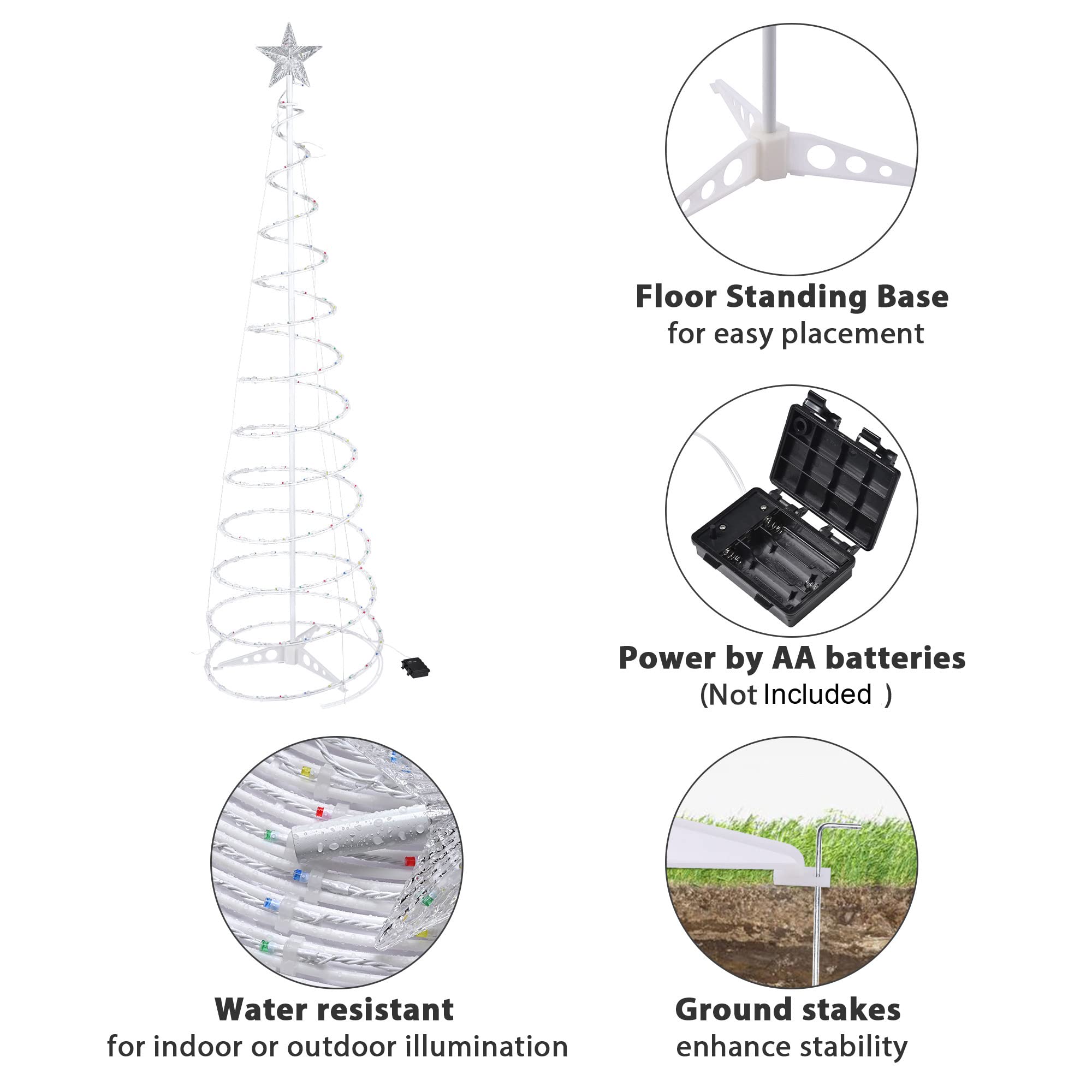 Floor Standing Base
for easy placement

Power by AA batteries
(Not Included )

Water resistant
for indoor or outdoor illumination

Ground stakes
enhance stability