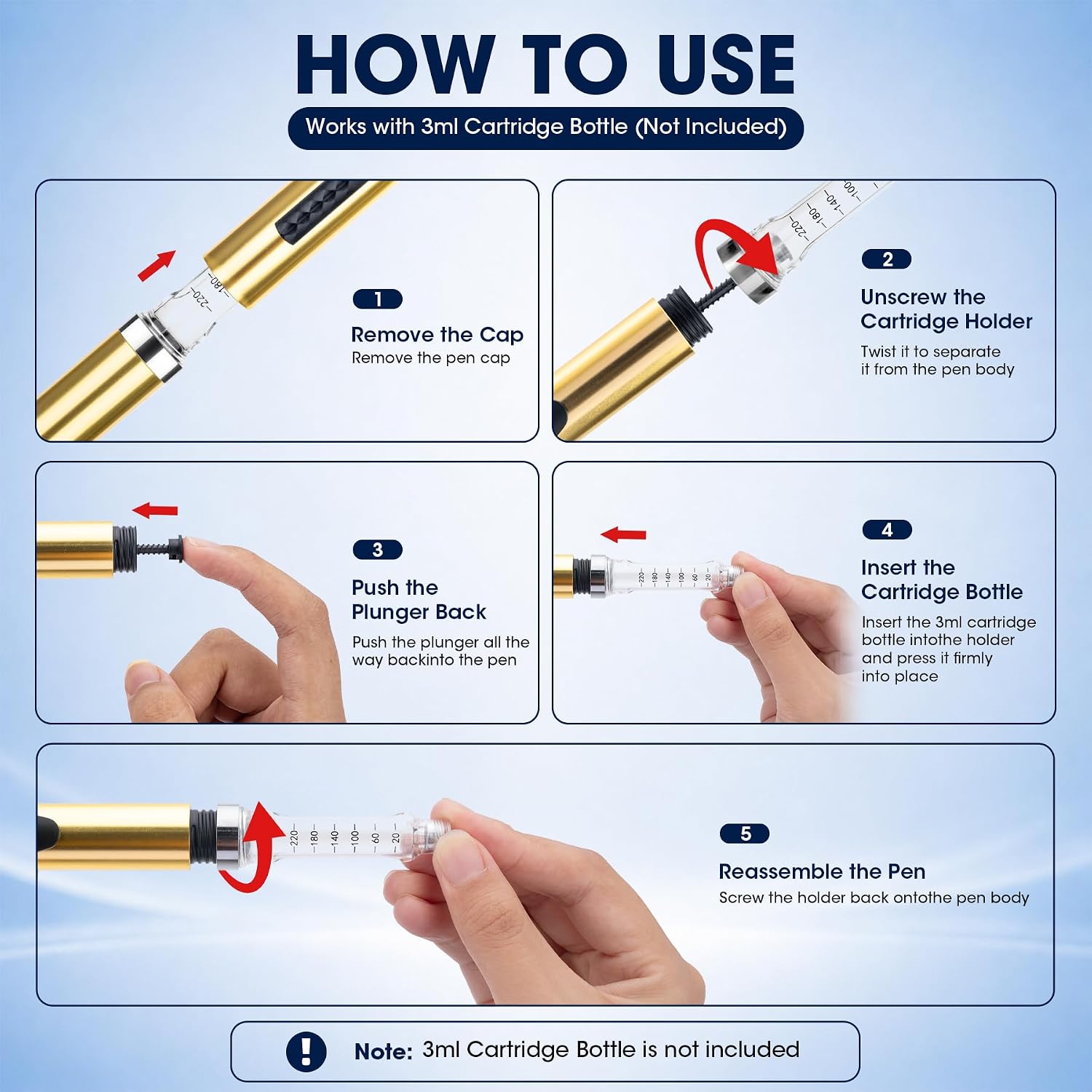 HOW TO USE

Works with 3ml Cartridge Bottle (Not Included)

180
220

1
Remove the Cap
Remove the pen cap

100
140
180
220

2
Unscrew the Cartridge Holder
Twist it to separate it from the pen body

3
Push the Plunger Back
Push the plunger all the way backinto the pen

220
180
140
100
60
20

4
Insert the Cartridge Bottle
Insert the 3ml cartridge bottle intothe holder and press it firmly into place

220
180
140
100
60
20

5
Reassemble the Pen
Screw the holder back ontothe pen body

Note: 3ml Cartridge Bottle is not included