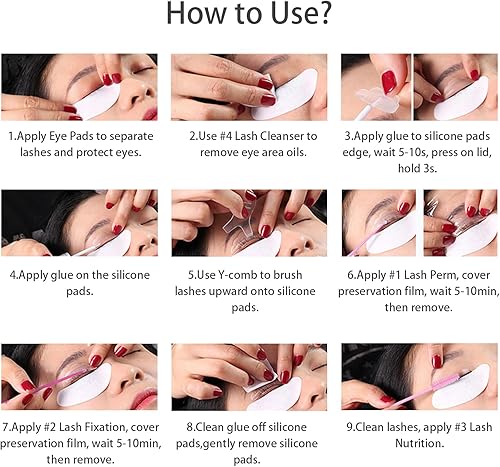 How to Use?

1.Apply Eye Pads to separate lashes and protect eyes.

2.Use #4 Lash Cleanser to remove eye area oils.

3.Apply glue to silicone pads edge, wait 5-10s, press on lid, hold 3s.

4.Apply glue on the silicone pads.

5.Use Y-comb to brush lashes upward onto silicone pads.

6.Apply #1 Lash Perm, cover preservation film, wait 5-10min, then remove.

7.Apply #2 Lash Fixation, cover preservation film, wait 5-10min, then remove.

8.Clean glue off silicone pads,gently remove silicone pads.

9.Clean lashes, apply #3 Lash Nutrition.