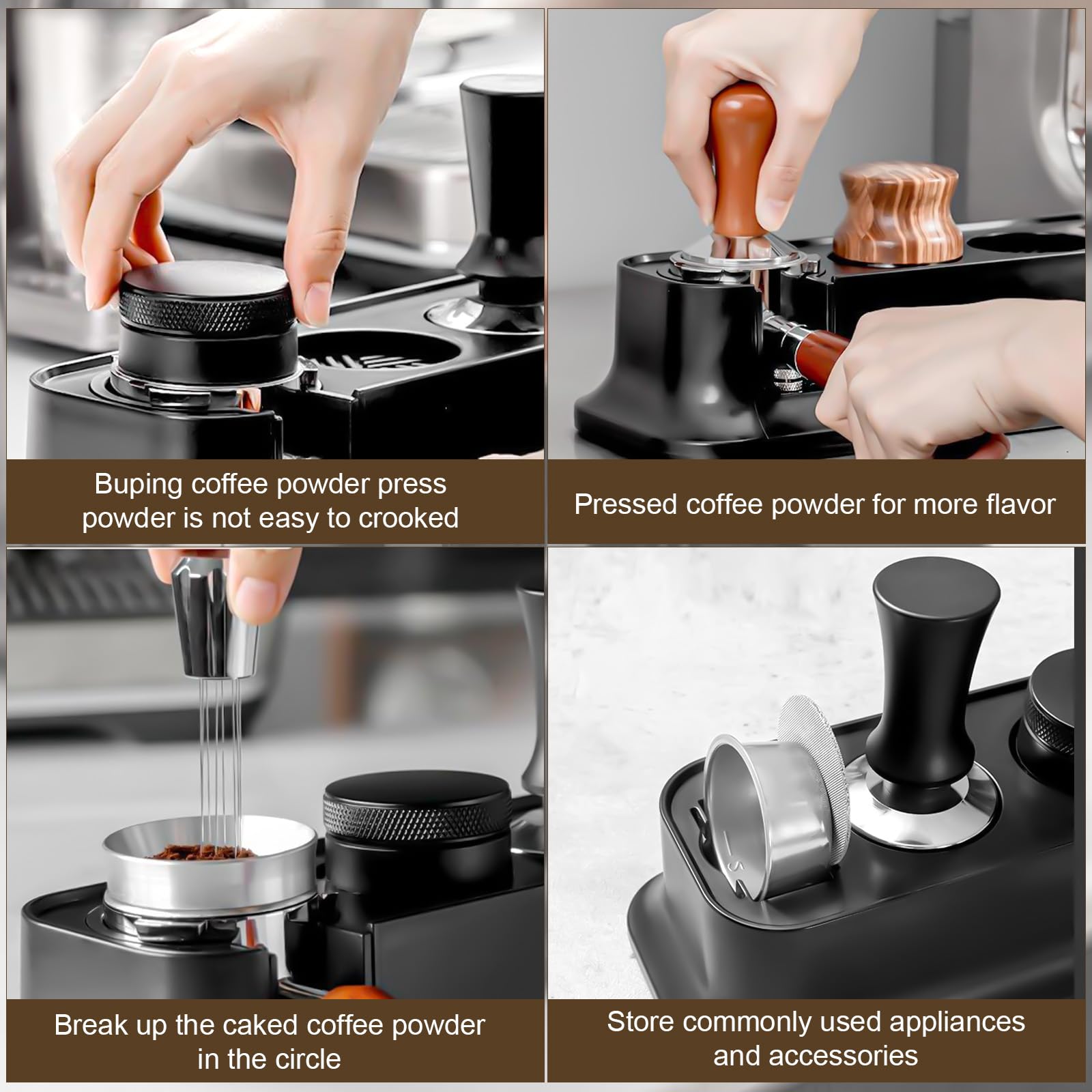 Buping coffee powder press powder is not easy to crooked

Pressed coffee powder for more flavor

Break up the caked coffee powder in the circle

Store commonly used appliances and accessories