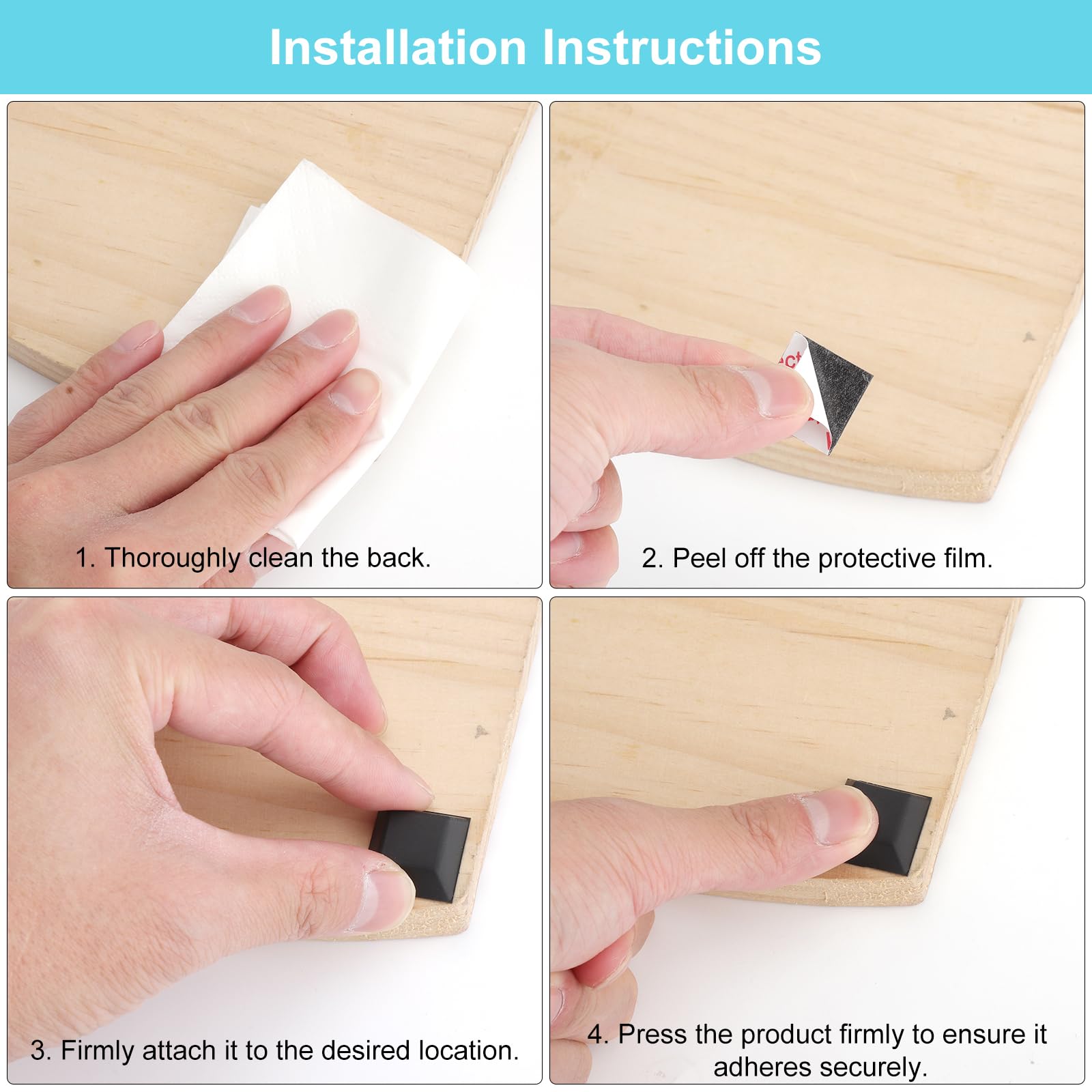 Installation Instructions

1. Thoroughly clean the back.

2. Peel off the protective film.

3. Firmly attach it to the desired location.

4. Press the product firmly to ensure it adheres securely.