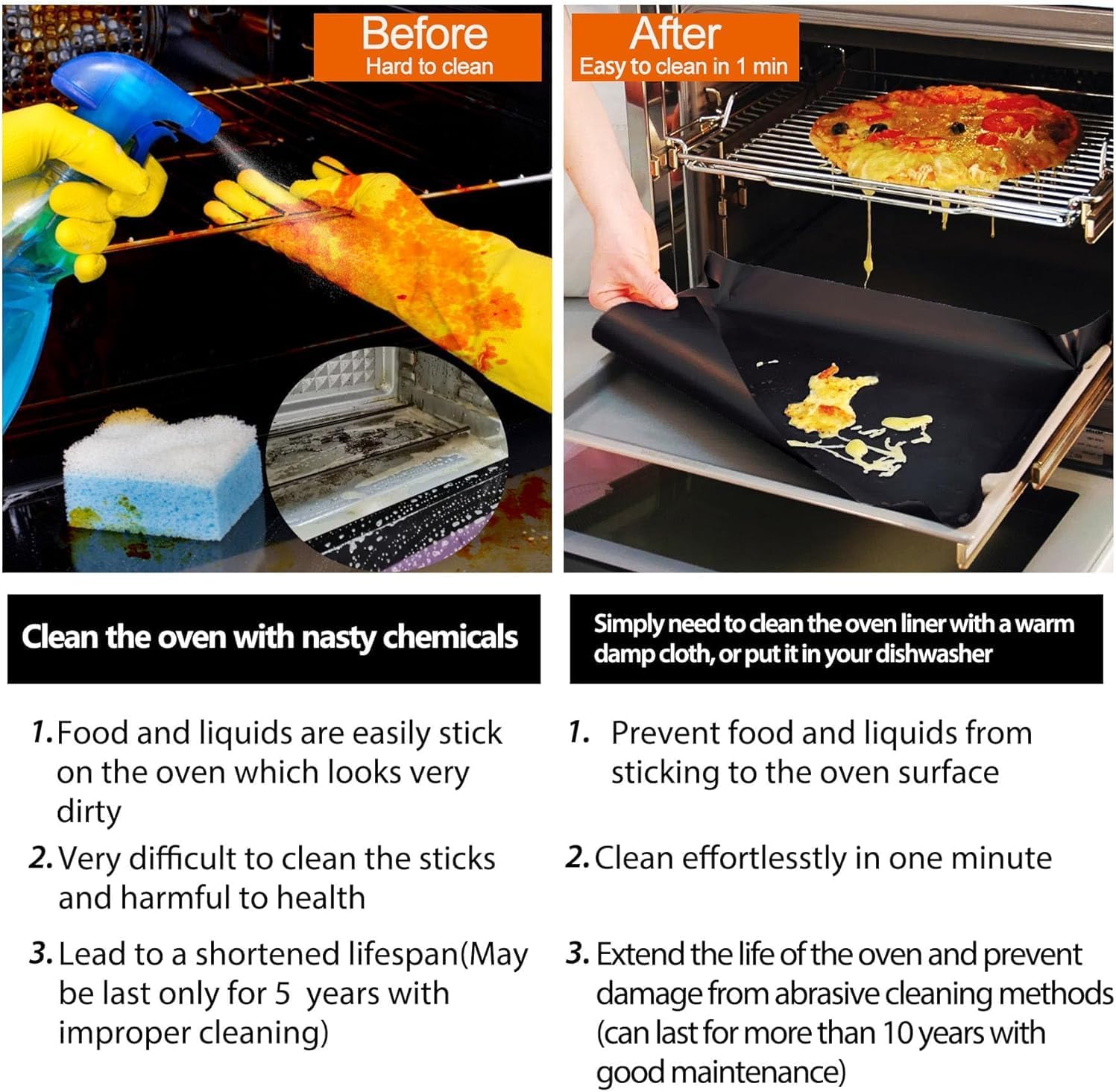 Before
Hard to clean

Clean the oven with nasty chemicals

1. Food and liquids are easily stick on the oven which looks very dirty

2. Very difficult to clean the sticks and harmful to health

3. Lead to a shortened lifespan(May be last only for 5 years with improper cleaning)

After
Easy to clean in 1 min

Simply need to clean the oven liner with a warm damp cloth, or put it in your dishwasher

1. Prevent food and liquids from sticking to the oven surface

2. Clean effortlesstly in one minute

3. Extend the life of the oven and prevent damage from abrasive cleaning methods (can last for more than 10 years with good maintenance)