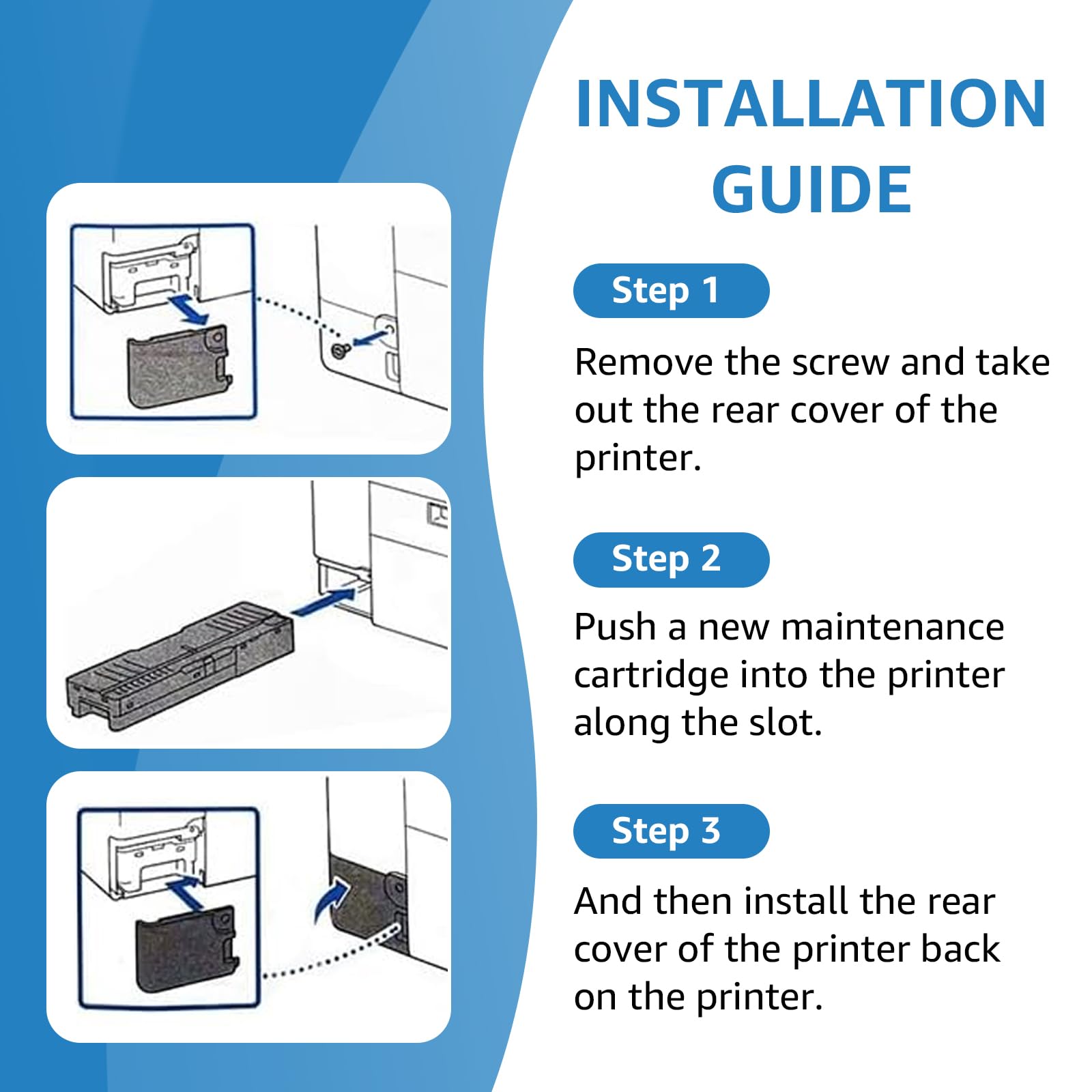 INSTALLATION GUIDE

Step 1

Remove the screw and take out the rear cover of the printer.

Step 2

Push a new maintenance cartridge into the printer along the slot.

Step 3

And then install the rear cover of the printer back on the printer.