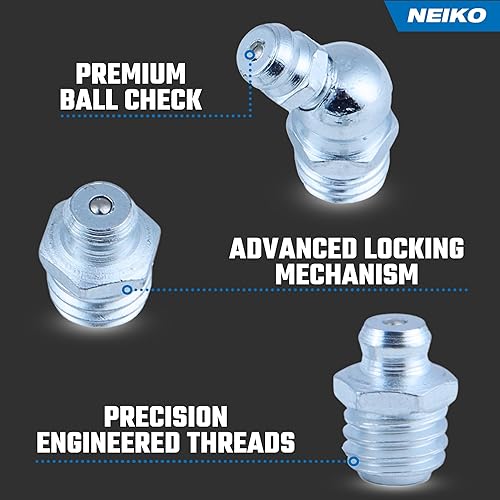 NEIKO

PREMIUM BALL CHECK

ADVANCED LOCKING MECHANISM

PRECISION ENGINEERED THREADS