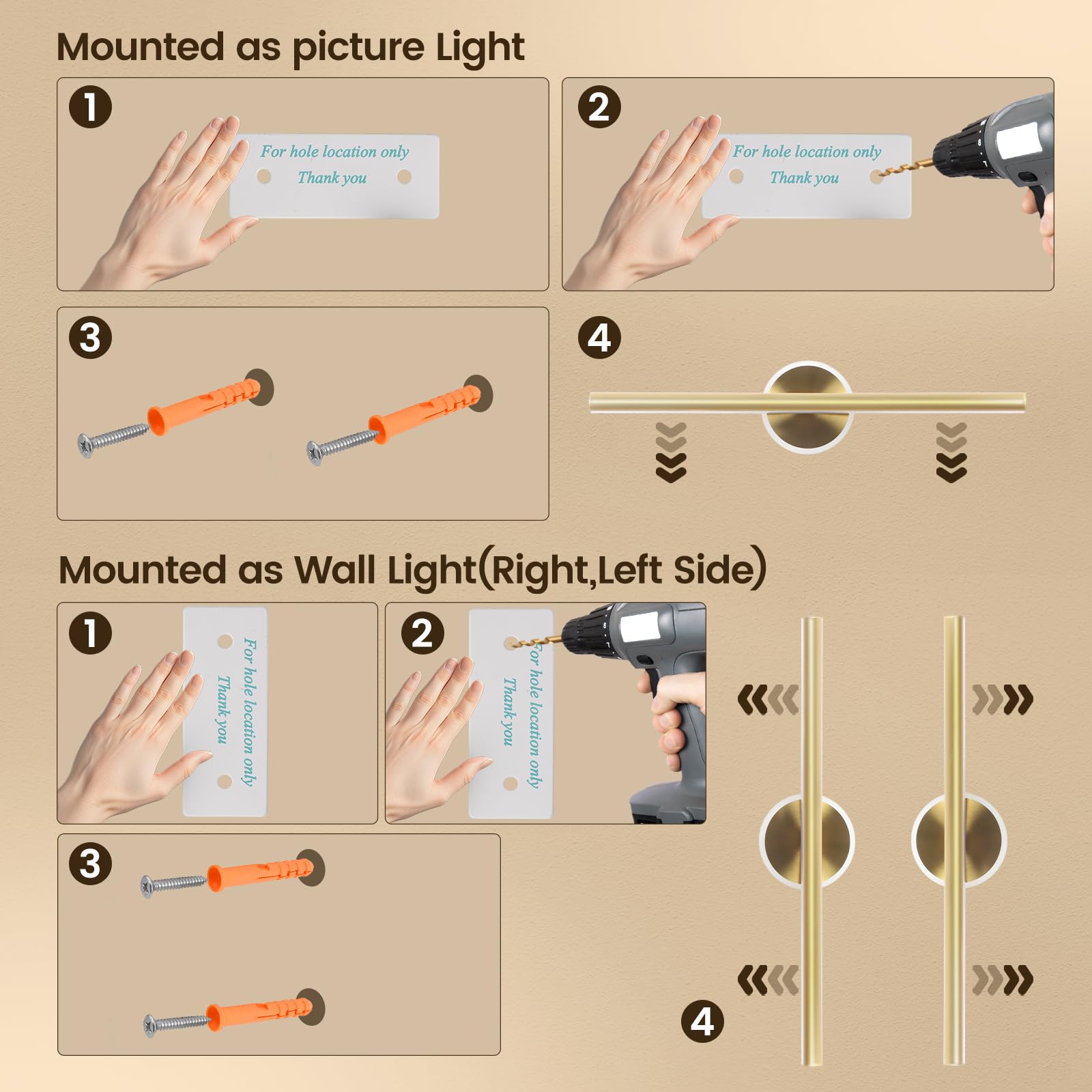 Mounted as picture Light

1

For hole location only
Thank you

2

For hole location only
Thank you

3

4

Mounted as Wall Light(Right,Left Side)

1

For hole location only
Thank you

2

For hole location only
Thank you

3

4