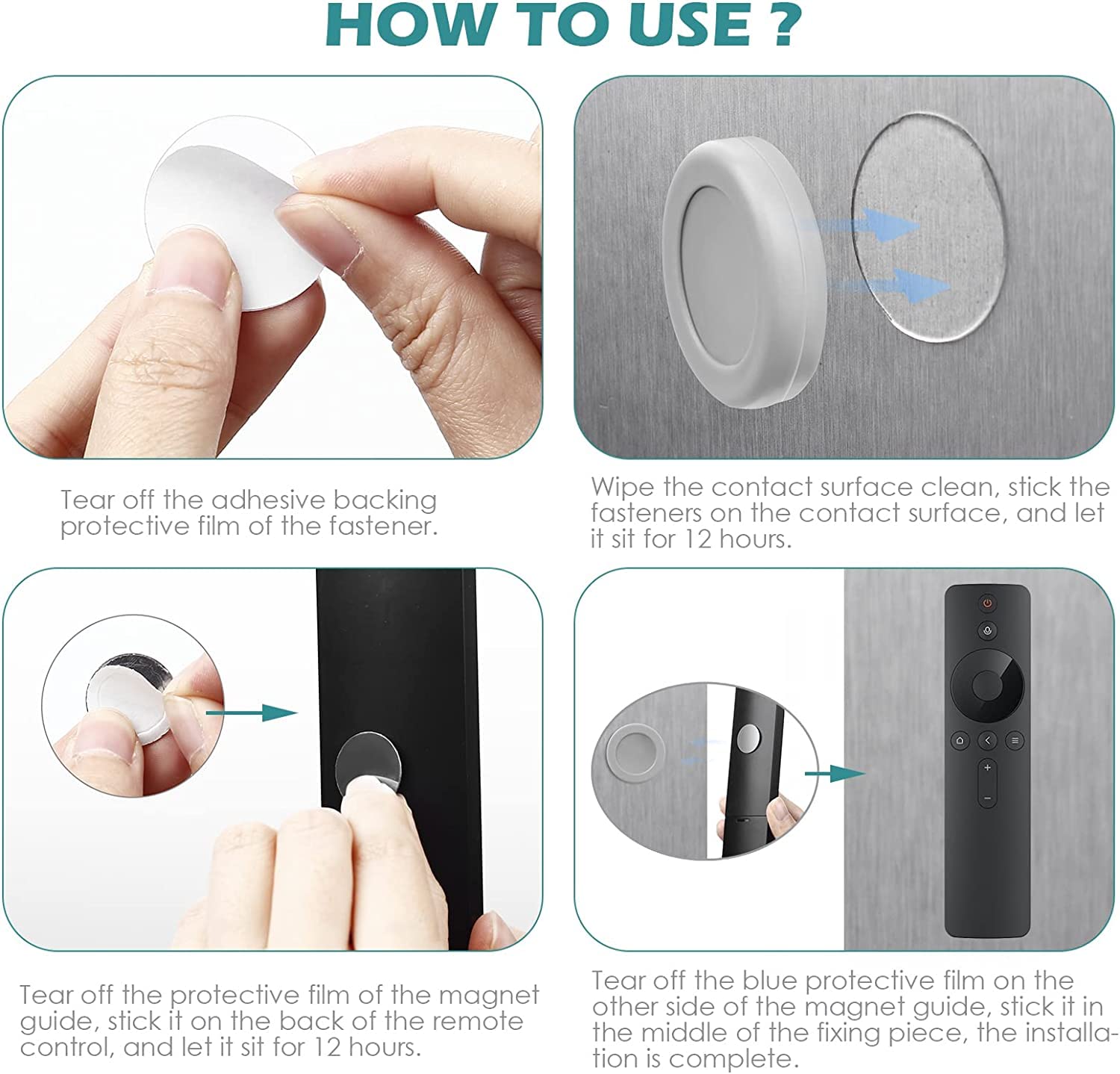 HOW TO USE ?

Tear off the adhesive backing protective film of the fastener.

Wipe the contact surface clean, stick the fasteners on the contact surface, and let it sit for 12 hours.

Tear off the protective film of the magnet guide, stick it on the back of the remote control, and let it sit for 12 hours.

Tear off the blue protective film on the other side of the magnet guide, stick it in the middle of the fixing piece, the installation is complete.