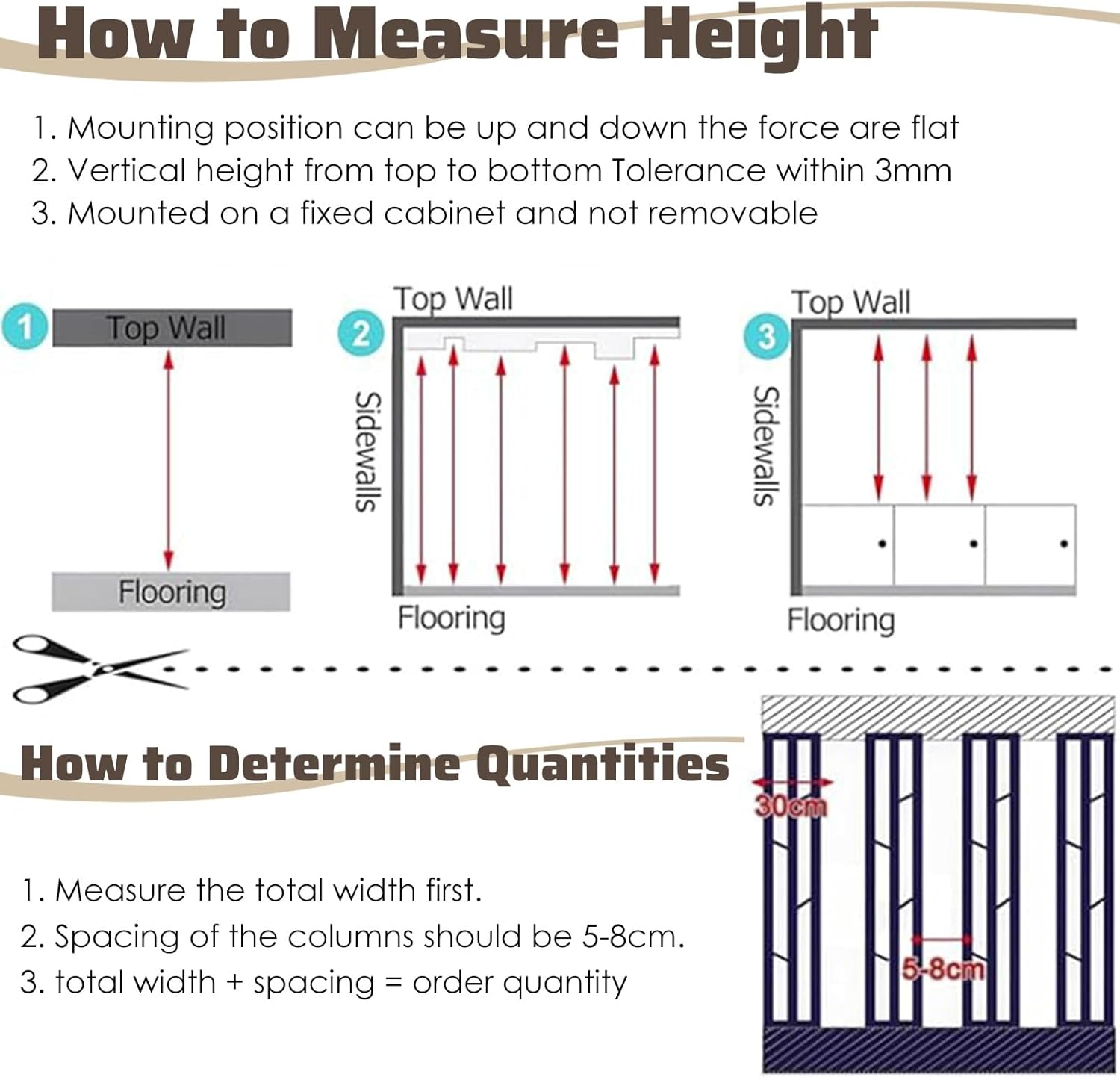 How to Measure Height

1. Mounting position can be up and down the force are flat
2. Vertical height from top to bottom Tolerance within 3mm
3. Mounted on a fixed cabinet and not removable

1
Top Wall
Flooring

2
Top Wall
Sidewalls
Flooring

3
Top Wall
Sidewalls
Flooring

How to Determine Quantities

1. Measure the total width first.
2. Spacing of the columns should be 5-8cm.
3. total width + spacing = order quantity

30cm
5-8cm