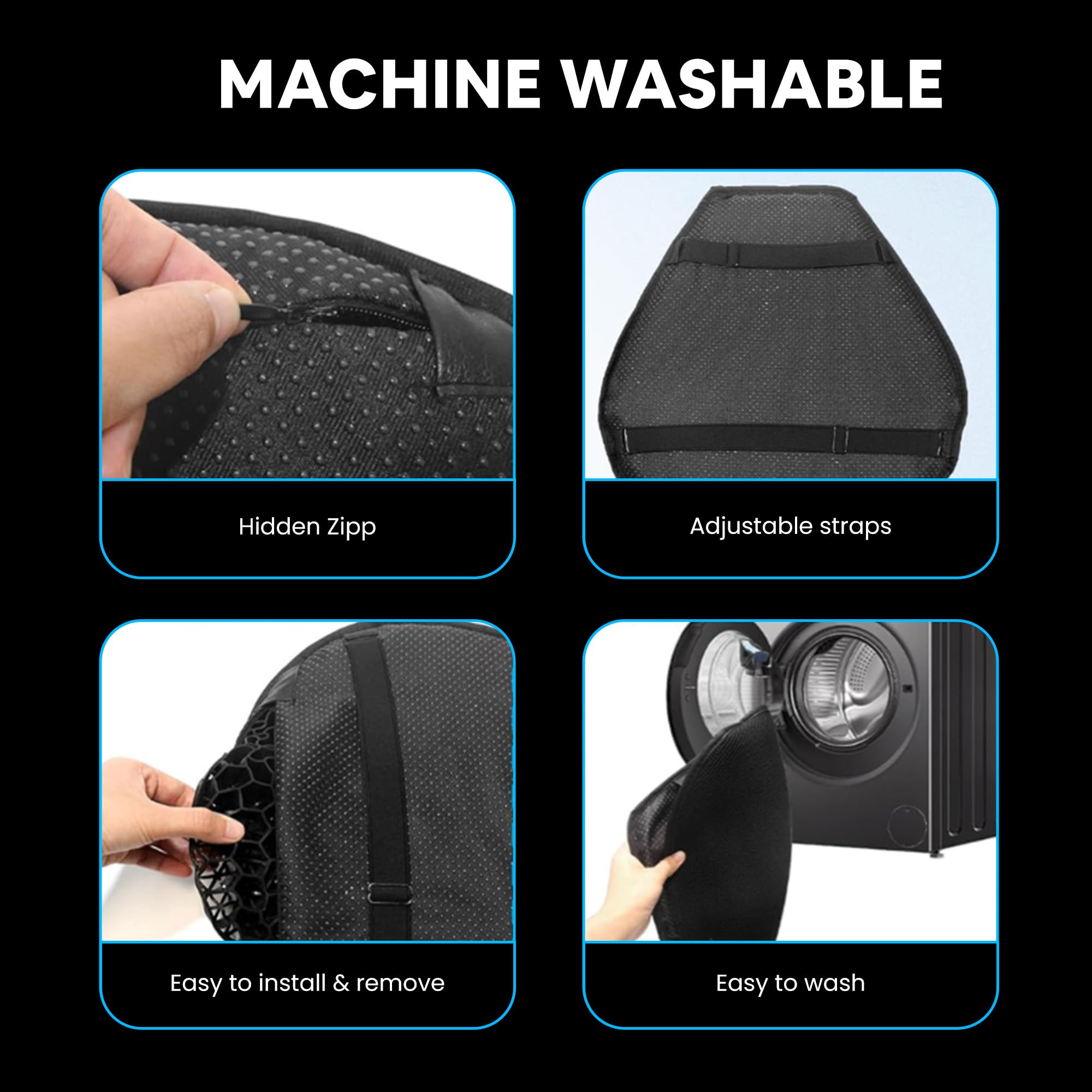 MACHINE WASHABLE

Hidden Zipp

Adjustable straps

Easy to install & remove

Easy to wash