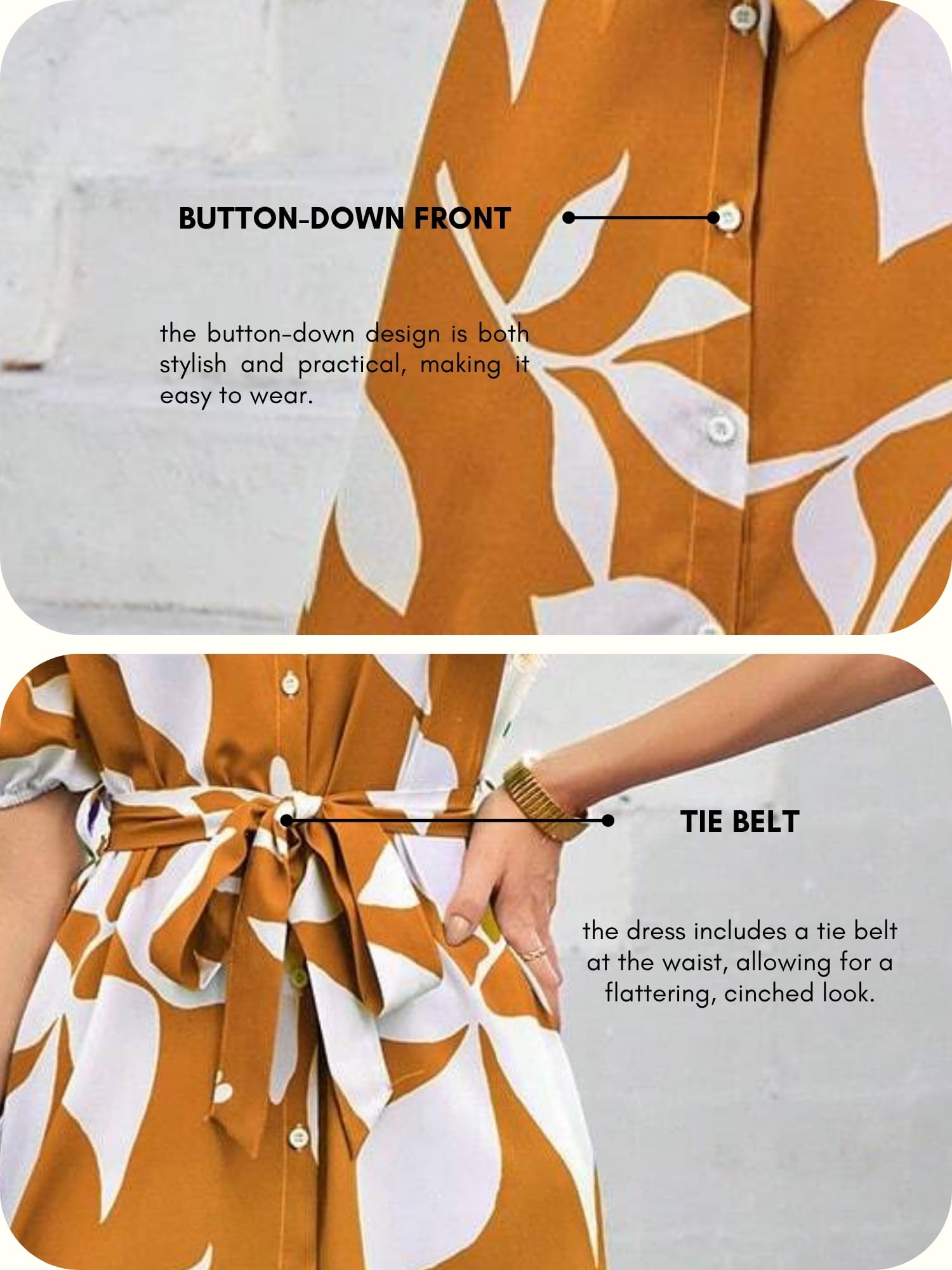 BUTTON-DOWN FRONT

the button-down design is both stylish and practical, making it easy to wear.

TIE BELT

the dress includes a tie belt at the waist, allowing for a flattering, cinched look.