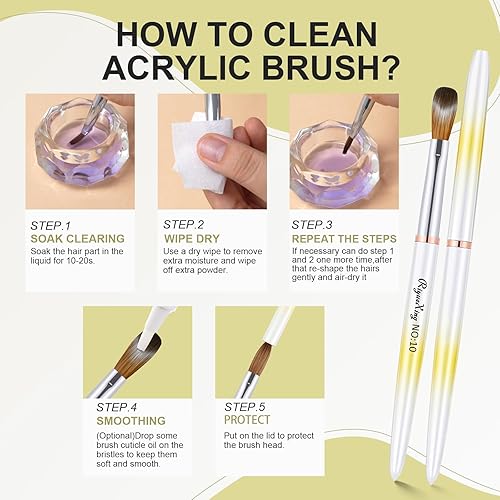 HOW TO CLEAN ACRYLIC BRUSH?

STEP.1
SOAK CLEARING
Soak the hair part in the liquid for 10-20s.

STEP.2
WIPE DRY
Use a dry wipe to remove extra moisture and wipe off extra powder.

STEP.3
REPEAT THE STEPS
If necessary can do step 1 and 2 one more time,after that re-shape the hairs gently and air-dry it

STEP.4
SMOOTHING
(Optional)Drop some brush cuticle oil on the bristles to keep them soft and smooth.

STEP.5
PROTECT
Put on the lid to protect the brush head.

RiyueXing NO:10