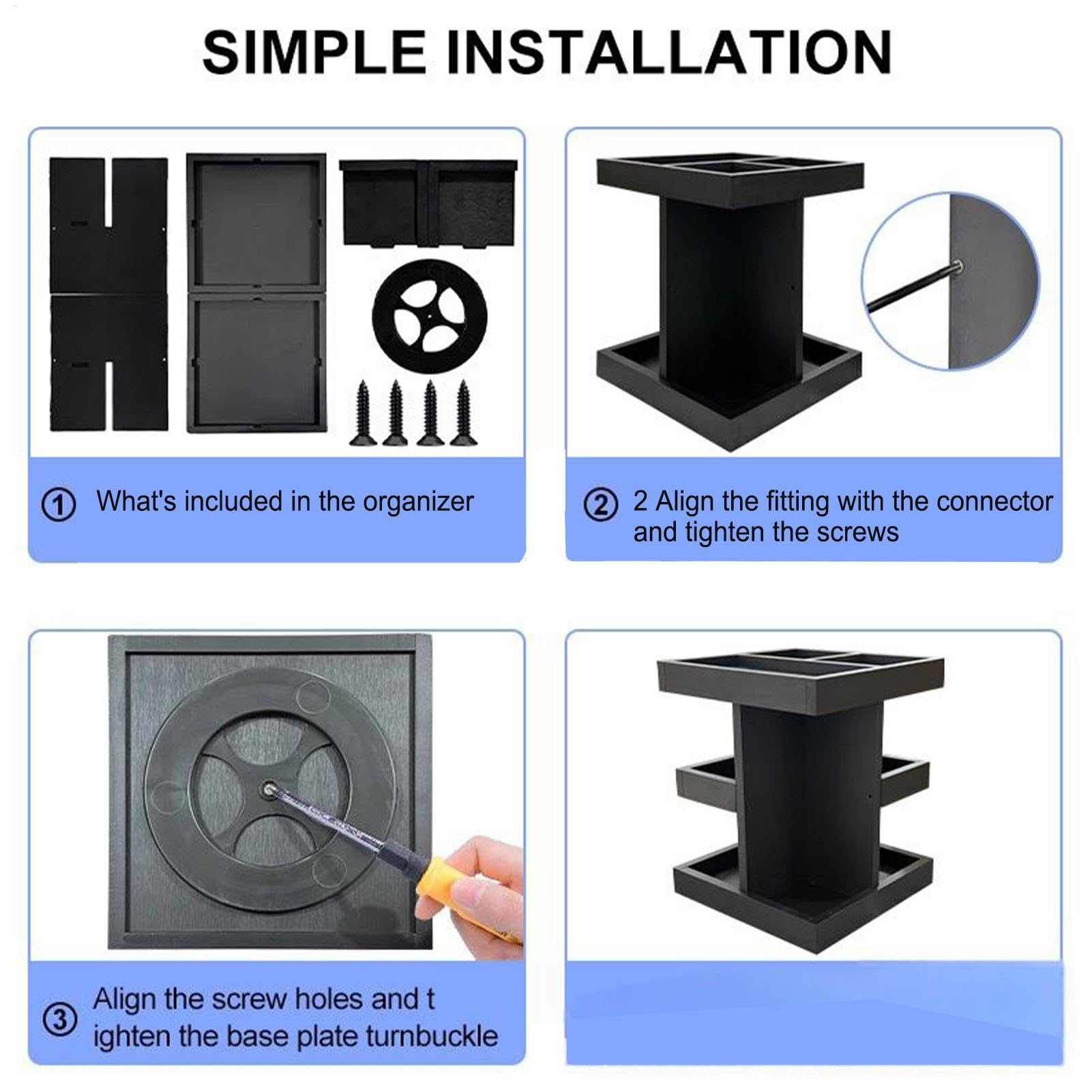 SIMPLE INSTALLATION

① What's included in the organizer

② 2 Align the fitting with the connector and tighten the screws

③ Align the screw holes and t ighten the base plate turnbuckle