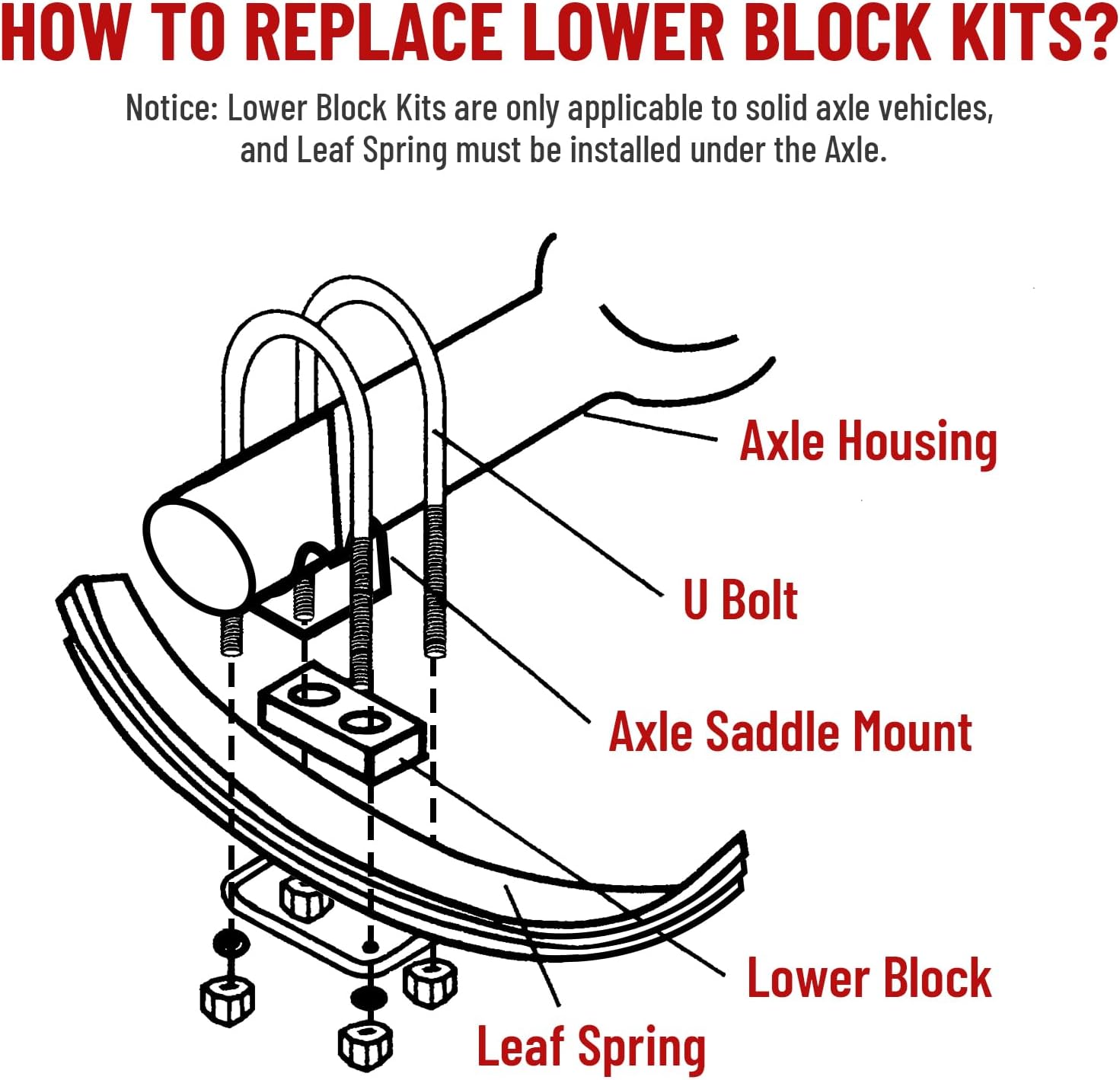 HOW TO REPLACE LOWER BLOCK KITS?

Notice: Lower Block Kits are only applicable to solid axle vehicles, and Leaf Spring must be installed under the Axle.

Axle Housing

U Bolt

Axle Saddle Mount

Lower Block

Leaf Spring