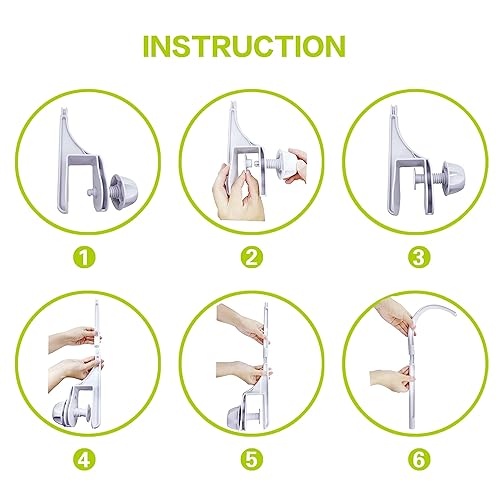 INSTRUCTION

1

2

3

4

5

6