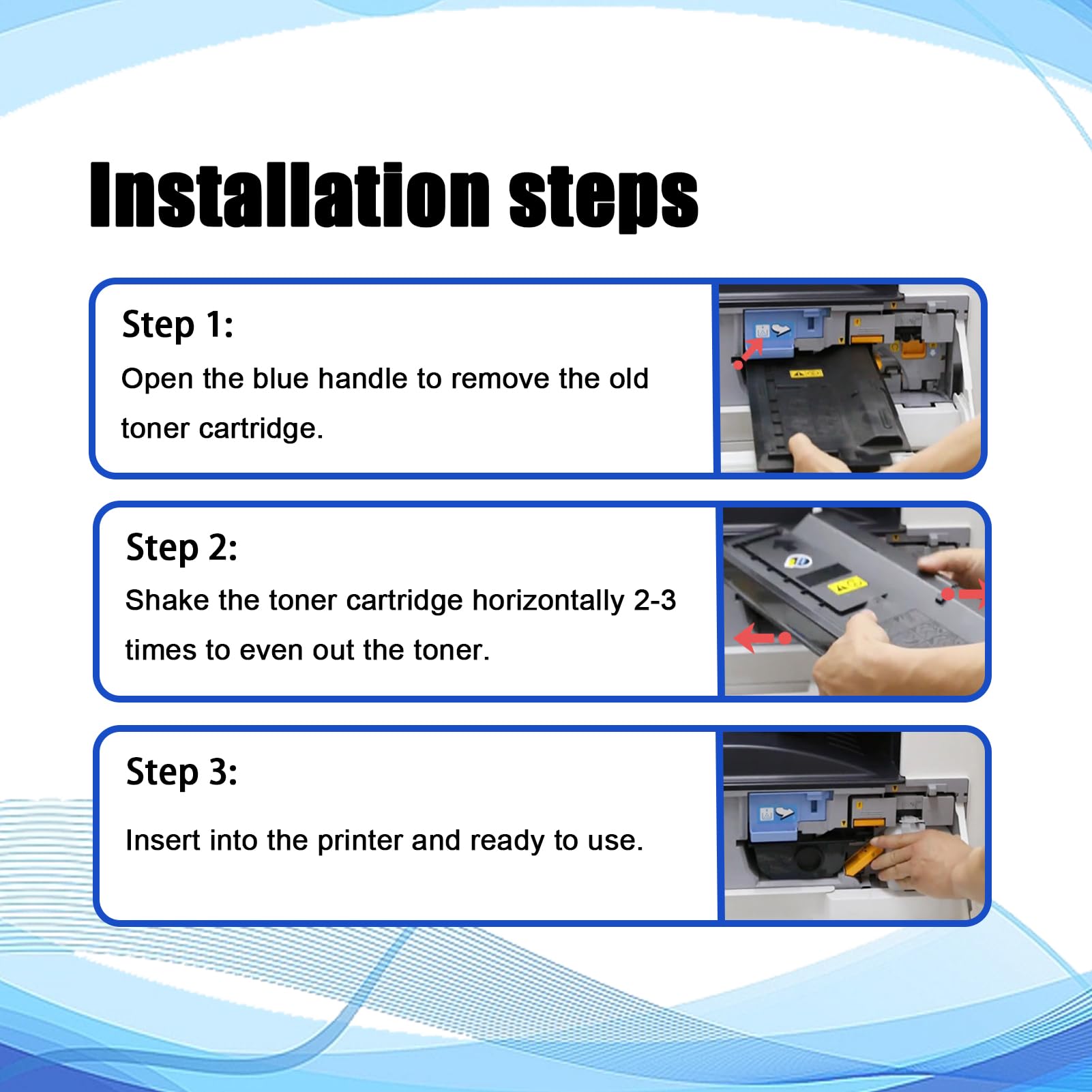 Installation steps

Step 1:

Open the blue handle to remove the old toner cartridge.

Step 2:

Shake the toner cartridge horizontally 2-3 times to even out the toner.

Step 3:

Insert into the printer and ready to use.