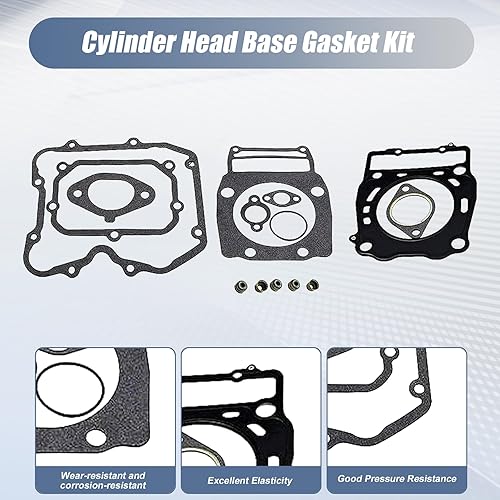 Cylinder Head Base Gasket Kit

Wear-resistant and corrosion-resistant

Excellent Elasticity

Good Pressure Resistance