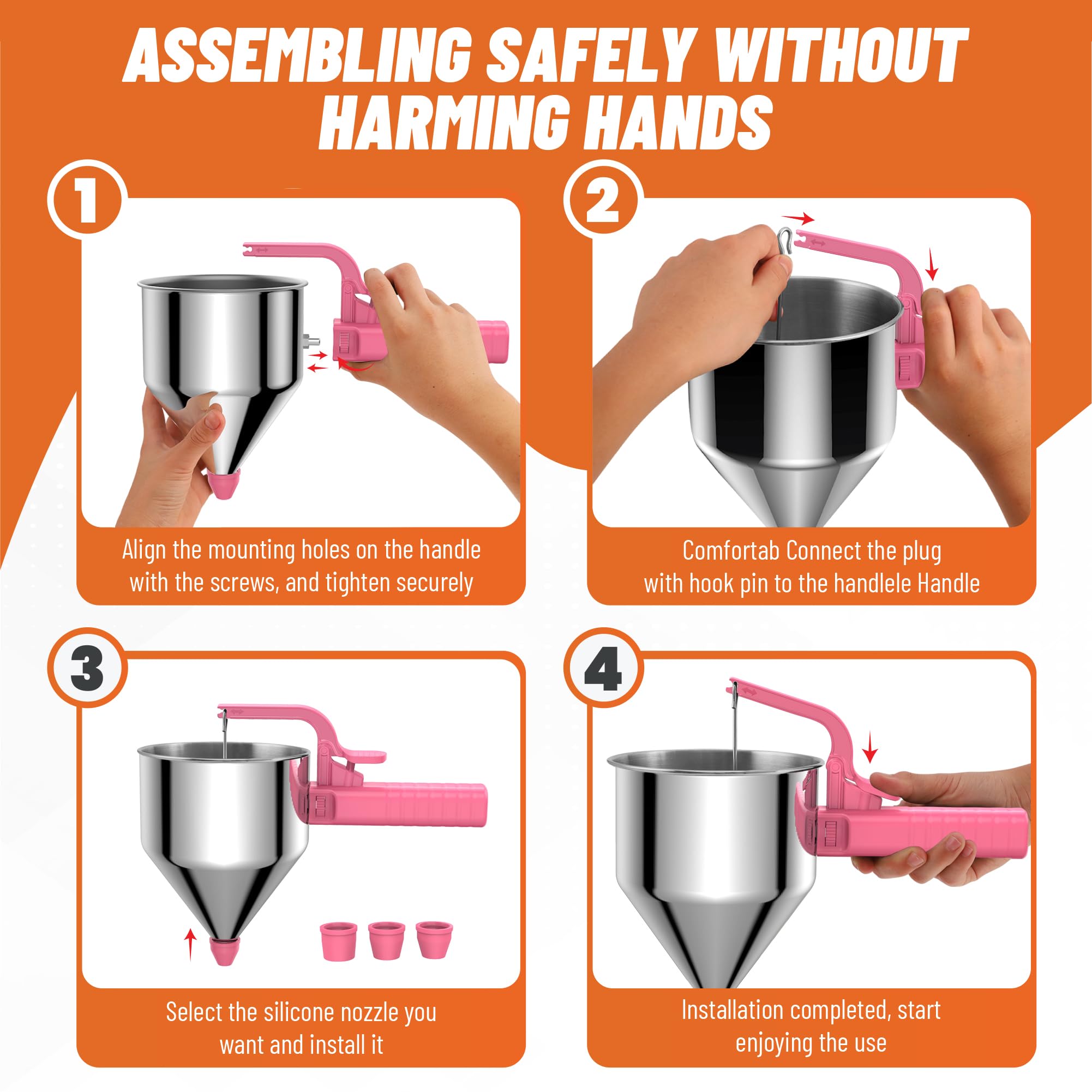 ASSEMBLING SAFELY WITHOUT HARMING HANDS

1

Align the mounting holes on the handle with the screws, and tighten securely

2

Comfortab Connect the plug with hook pin to the handlele Handle

3

Select the silicone nozzle you want and install it

4

Installation completed, start enjoying the use