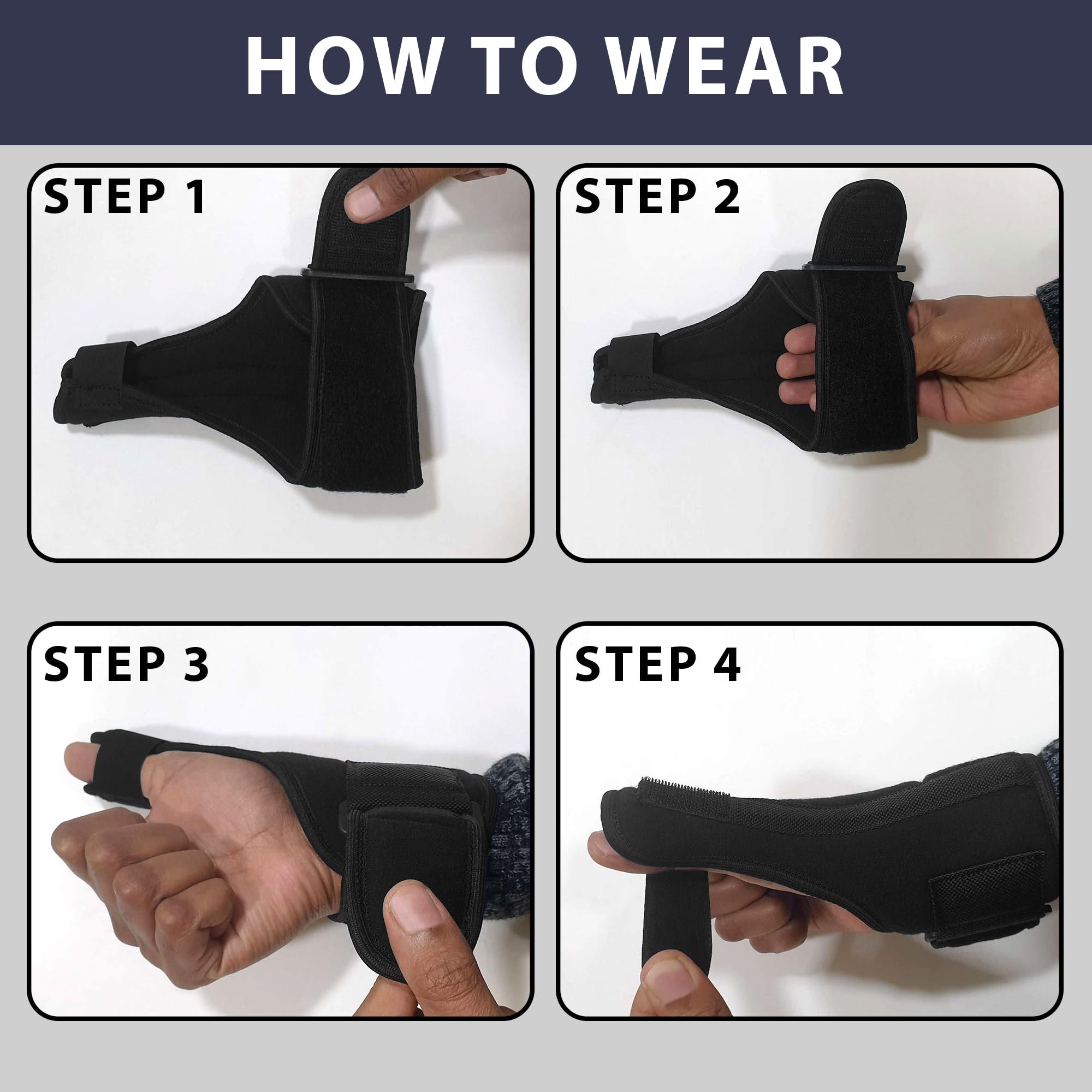 HOW TO WEAR

STEP 1

STEP 2

STEP 3

STEP 4