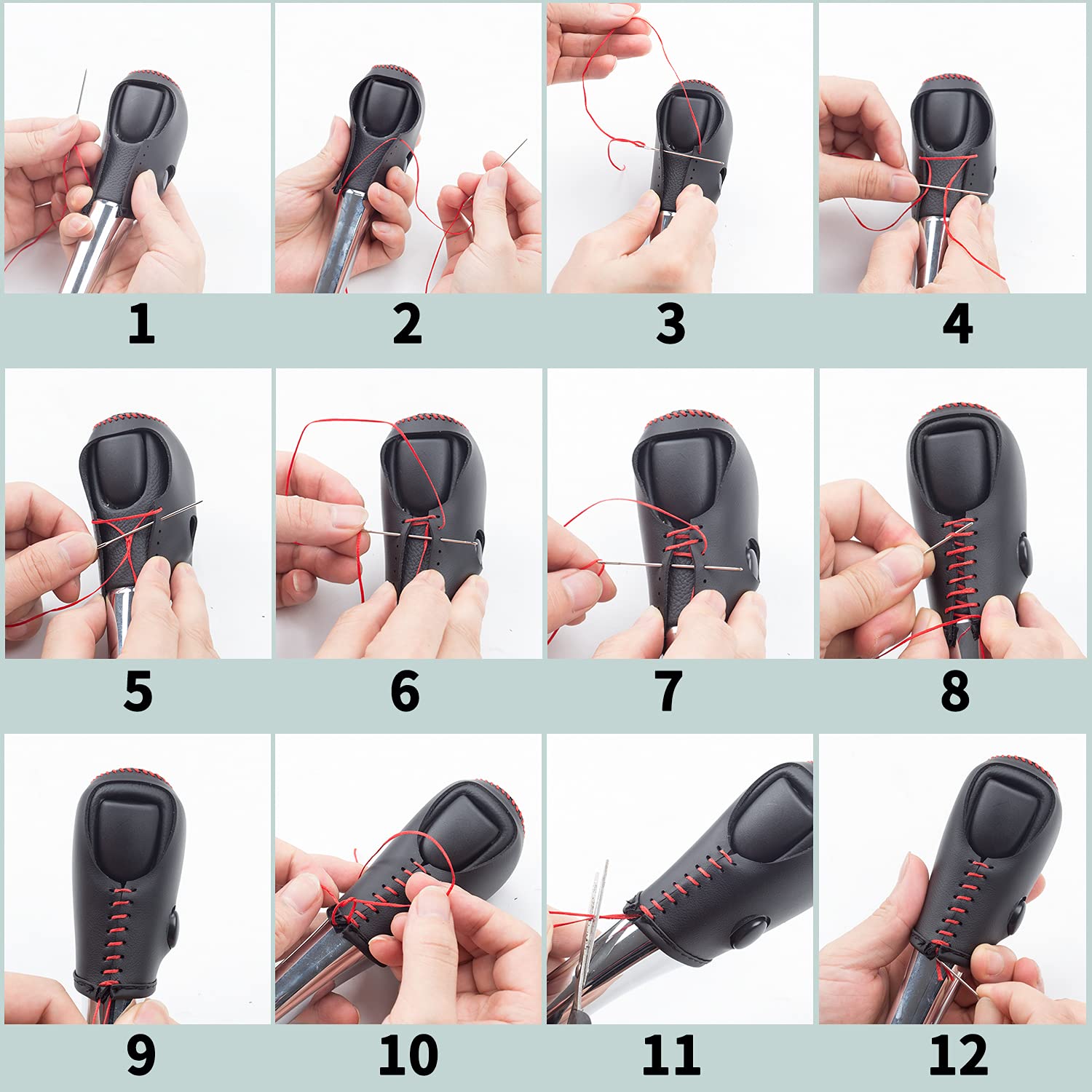 1

2

3

4

5

6

7

8

9

10

11

12