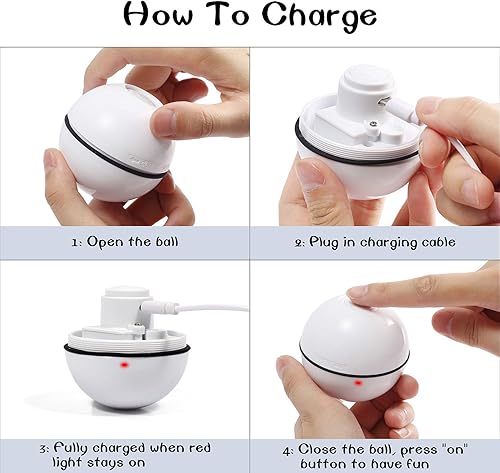 How To Charge

1: Open the ball

2: Plug in charging cable

3: Fully charged when red light stays on

4: Close the ball, press "on" button to have fun