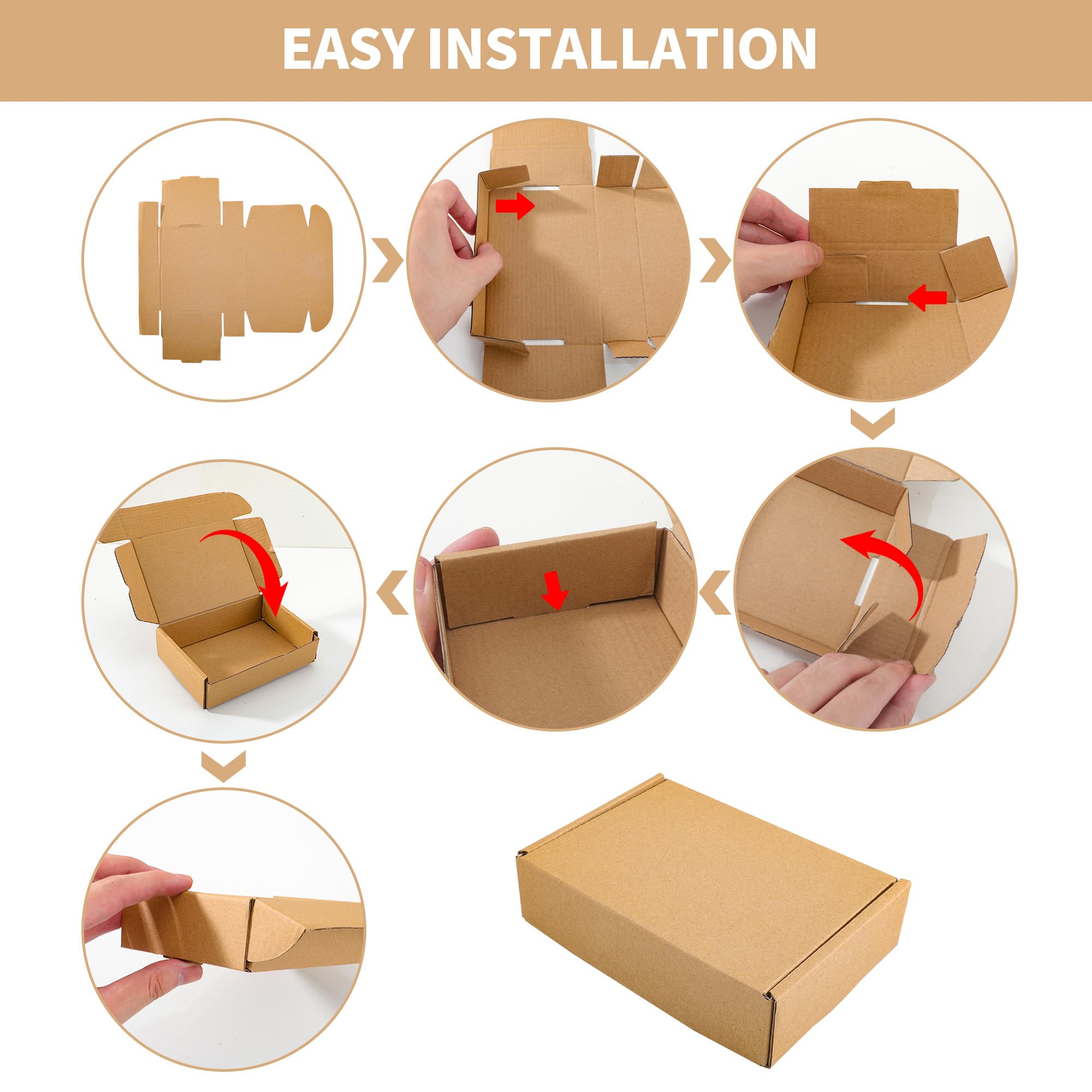 EASY INSTALLATION