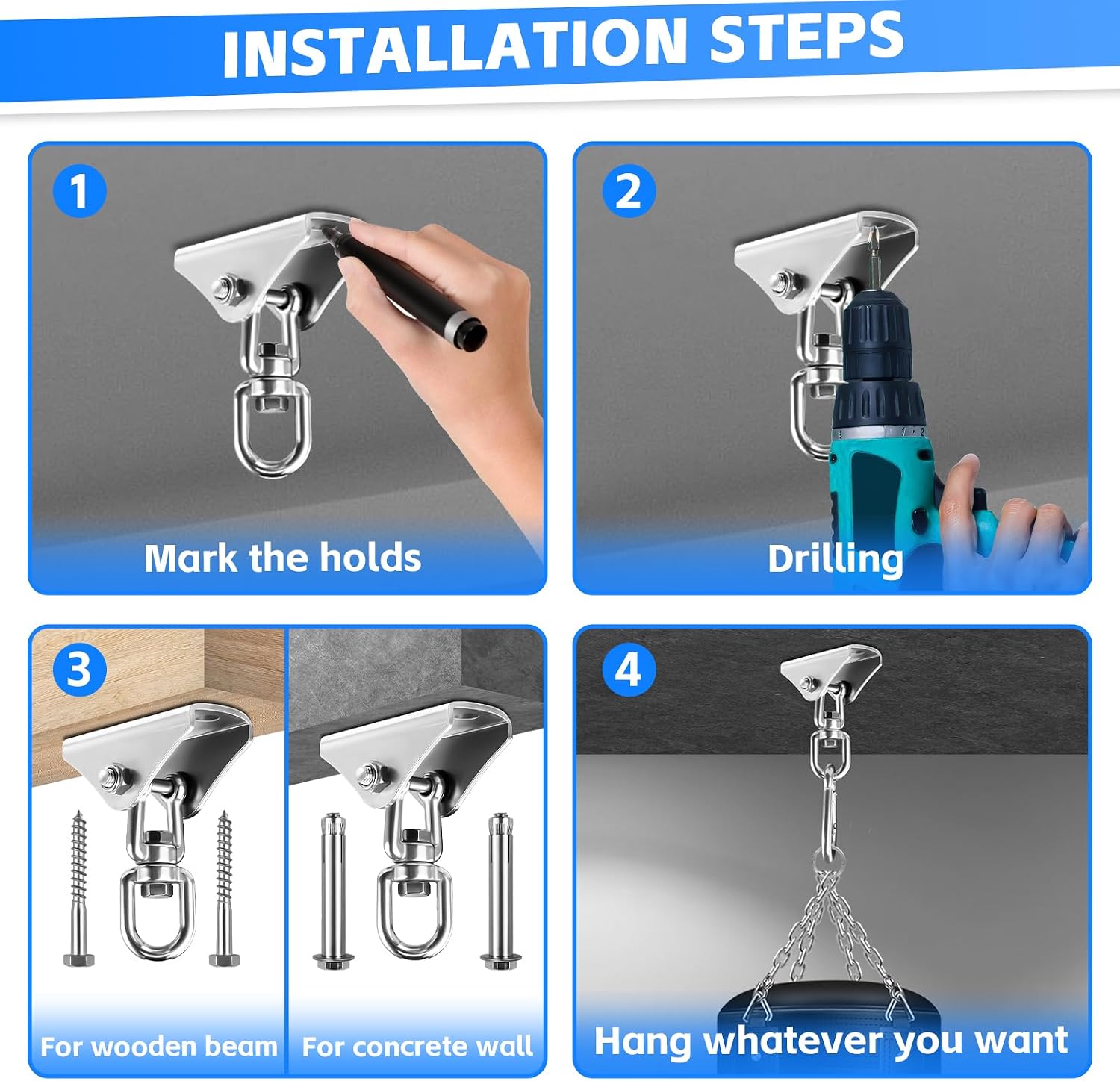 INSTALLATION STEPS

1

Mark the holds

2

Drilling

3

For wooden beam

For concrete wall

4

Hang whatever you want