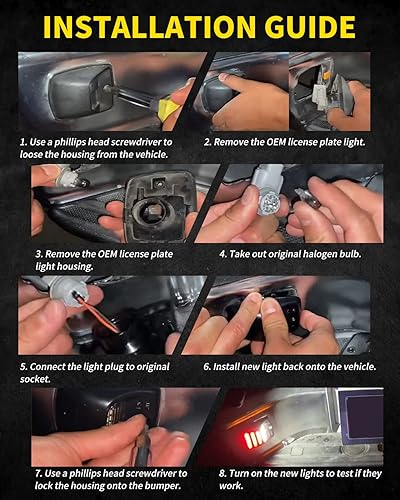 INSTALLATION GUIDE

1. Use a phillips head screwdriver to loose the housing from the vehicle.

2. Remove the OEM license plate light.

3. Remove the OEM license plate light housing.

4. Take out original halogen bulb.

5. Connect the light plug to original socket.

6. Install new light back onto the vehicle.

7. Use a phillips head screwdriver to lock the housing onto the bumper.

8. Turn on the new lights to test if they work.