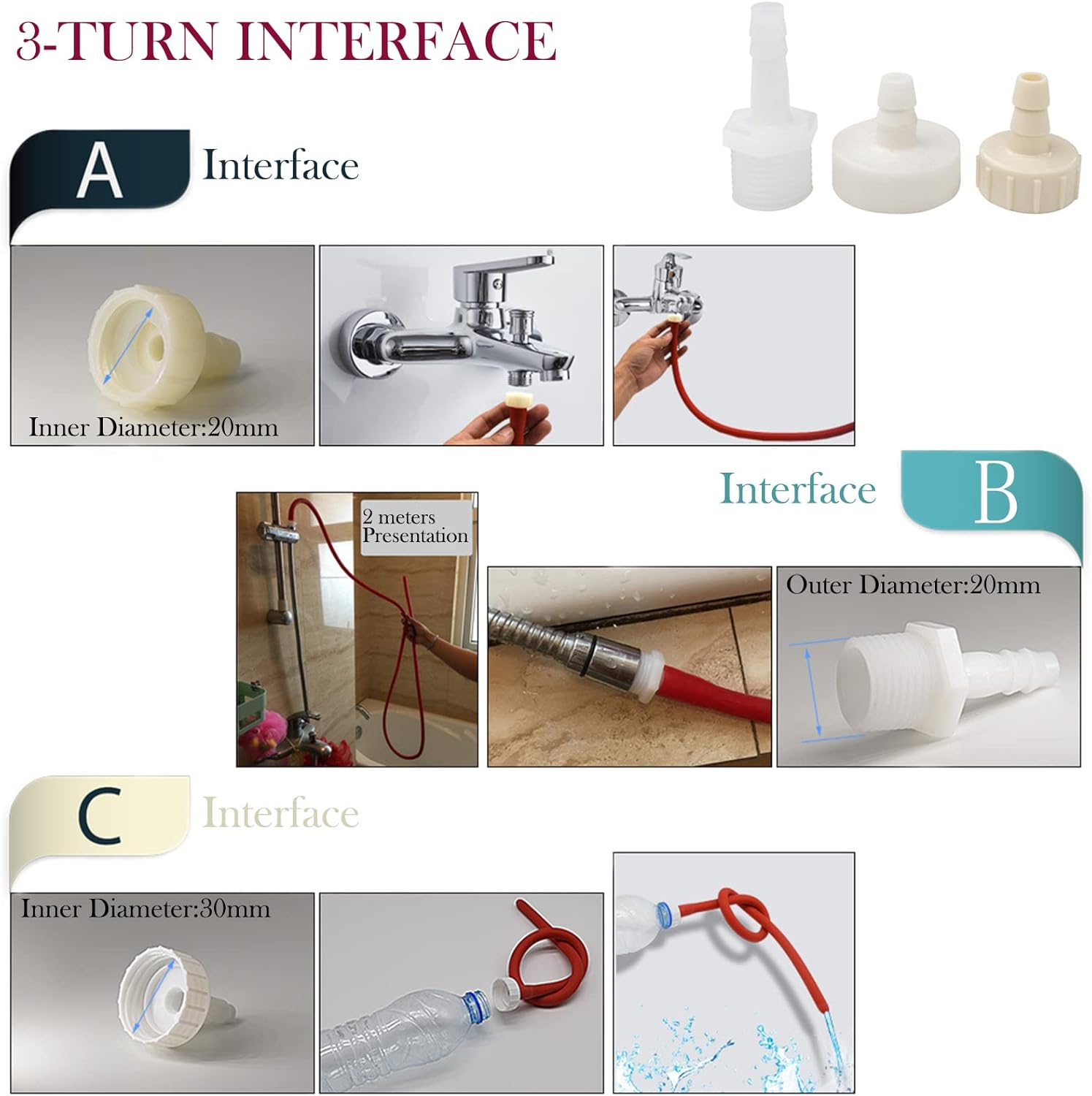 3-TURN INTERFACE

A Interface

Inner Diameter:20mm

Interface B

2 meters Presentation

Outer Diameter:20mm

C Interface

Inner Diameter:30mm