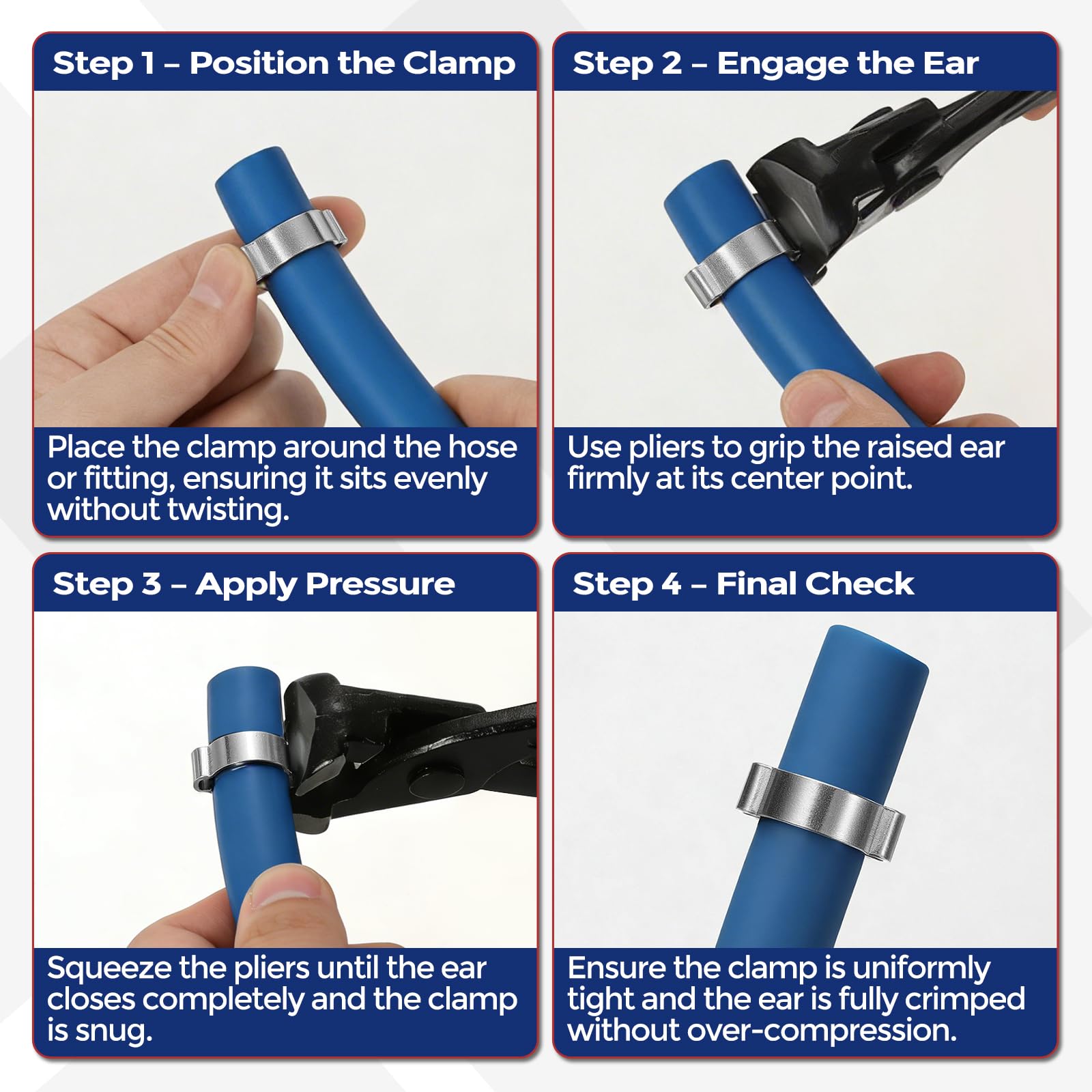 Step 1 – Position the Clamp

Place the clamp around the hose or fitting, ensuring it sits evenly without twisting.

Step 2 – Engage the Ear

Use pliers to grip the raised ear firmly at its center point.

Step 3 – Apply Pressure

Squeeze the pliers until the ear closes completely and the clamp is snug.

Step 4 – Final Check

Ensure the clamp is uniformly tight and the ear is fully crimped without over-compression.