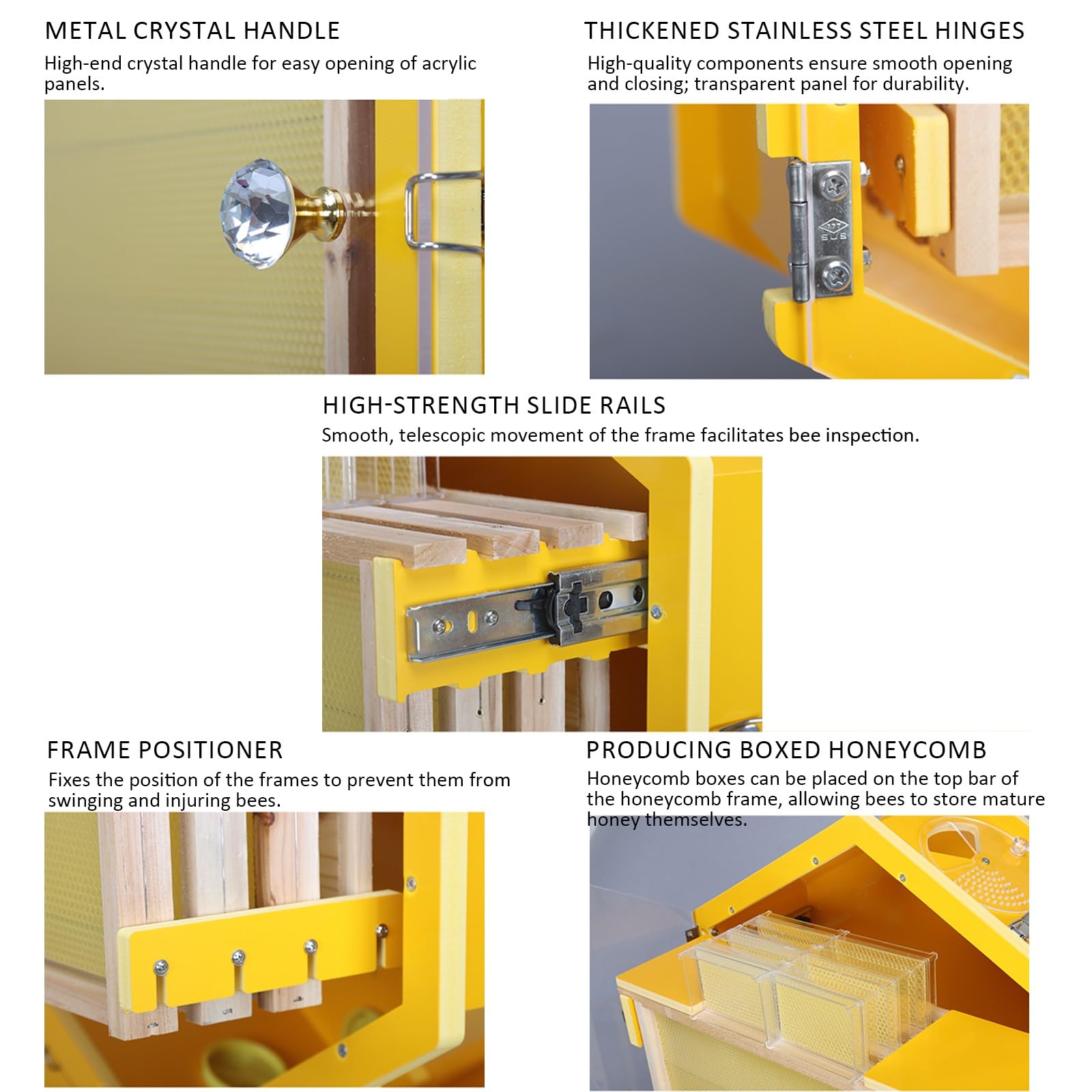 METAL CRYSTAL HANDLE

High-end crystal handle for easy opening of acrylic panels.

THICKENED STAINLESS STEEL HINGES

High-quality components ensure smooth opening and closing; transparent panel for durability.

SUS

HIGH-STRENGTH SLIDE RAILS

Smooth, telescopic movement of the frame facilitates bee inspection.

FRAME POSITIONER

Fixes the position of the frames to prevent them from swinging and injuring bees.

PRODUCING BOXED HONEYCOMB

Honeycomb boxes can be placed on the top bar of the honeycomb frame, allowing bees to store mature honey themselves.