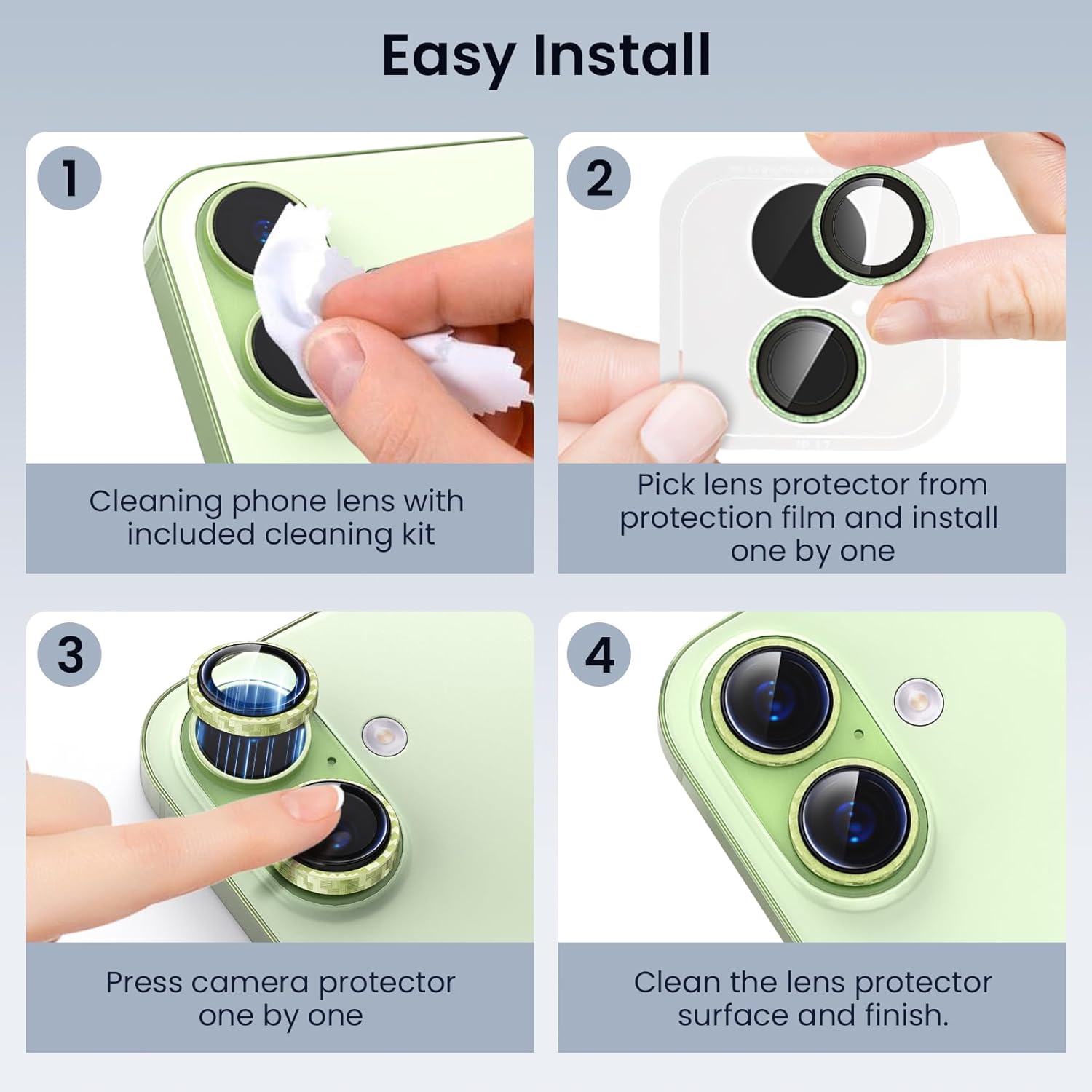 Easy Install

1

Cleaning phone lens with included cleaning kit

2

Pick lens protector from protection film and install one by one

3

Press camera protector one by one

4

Clean the lens protector surface and finish.